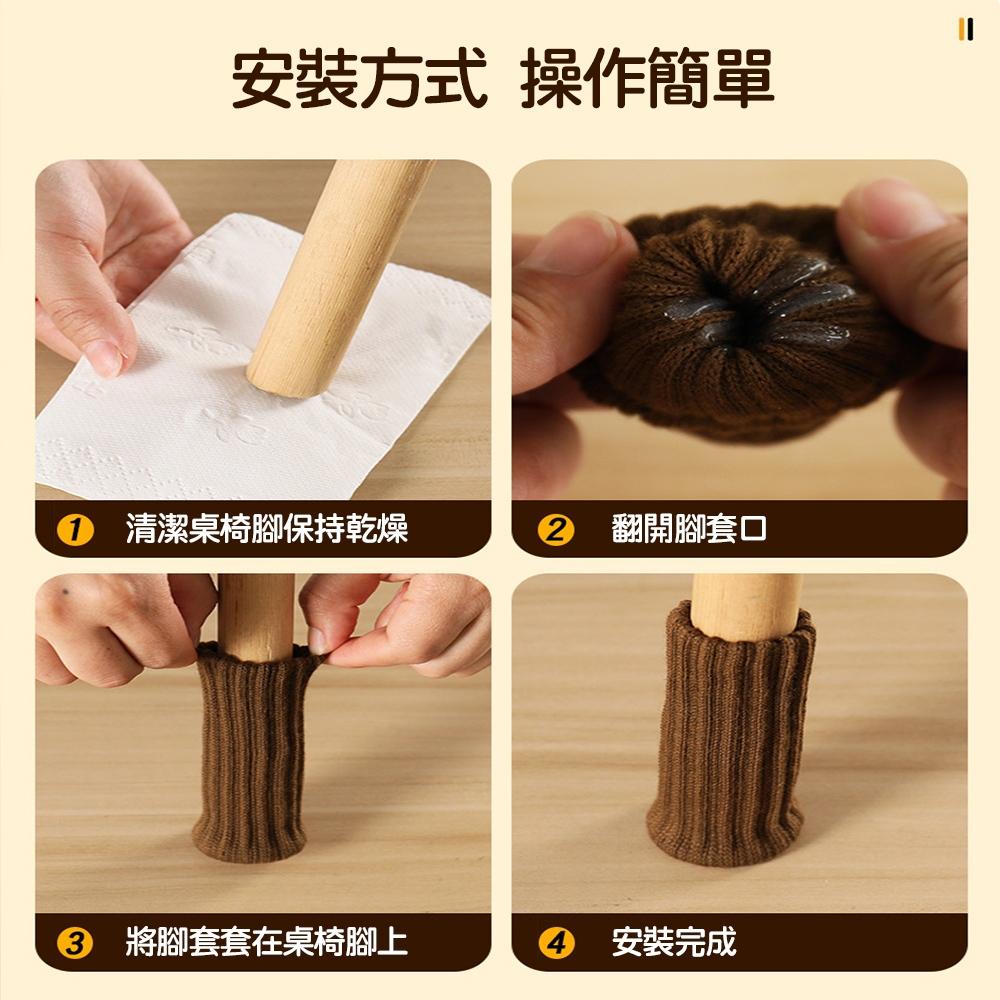 安裝方式 操作簡單

1 清潔桌椅腳保持乾燥

2 翻開腳套口

3 將腳套套在桌椅腳上

4 安裝完成