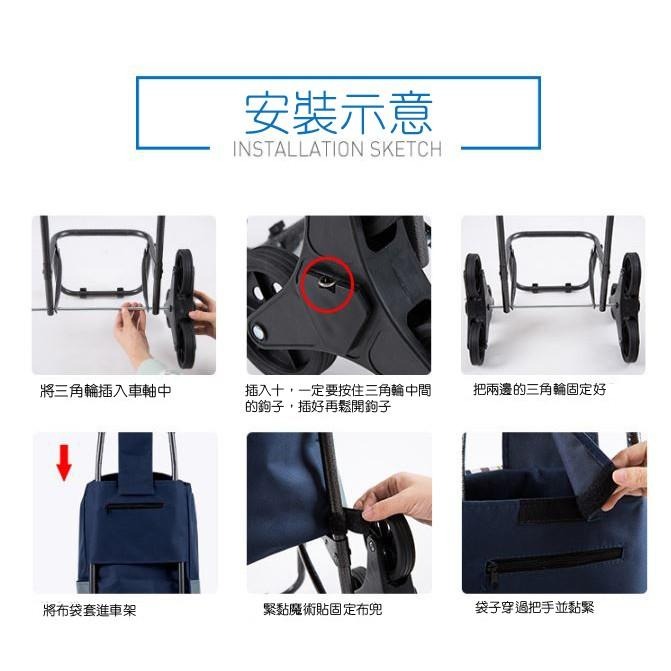 安裝示意
INSTALLATION SKETCH

將三角輪插入車軸中

插入十，一定要按住三角輪中間的鉤子，插好再鬆開鉤子

把兩邊的三角輪固定好

將布袋套進車架

緊黏魔術貼固定布兜

袋子穿過把手並黏緊