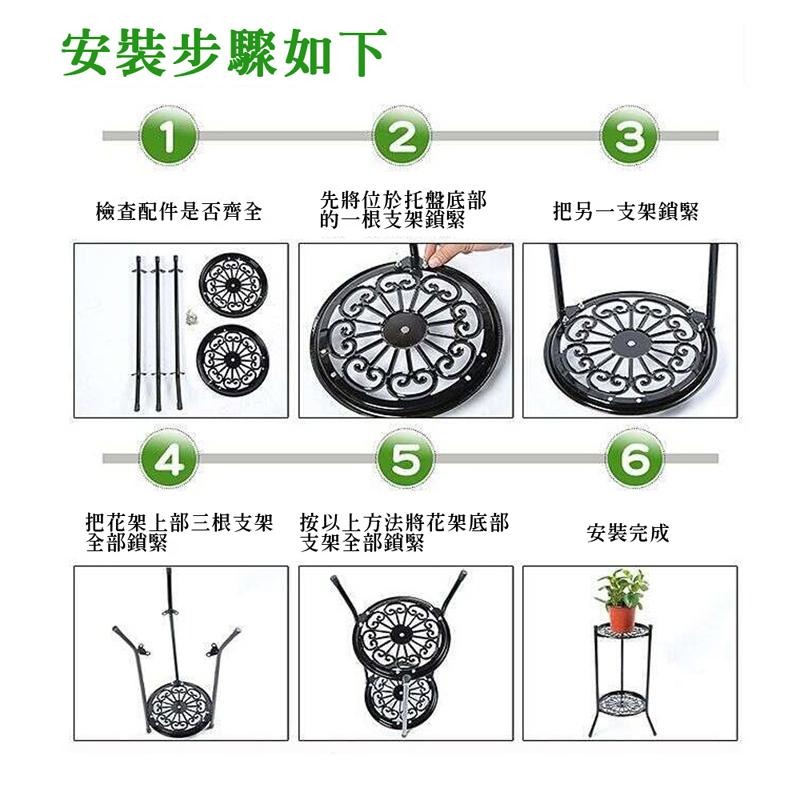 安裝步驟如下

1
檢查配件是否齊全

2
先將位於托盤底部的一根支架鎖緊

3
把另一支架鎖緊

4
把花架上部三根支架全部鎖緊

5
按以上方法將花架底部支架全部鎖緊

6
安裝完成