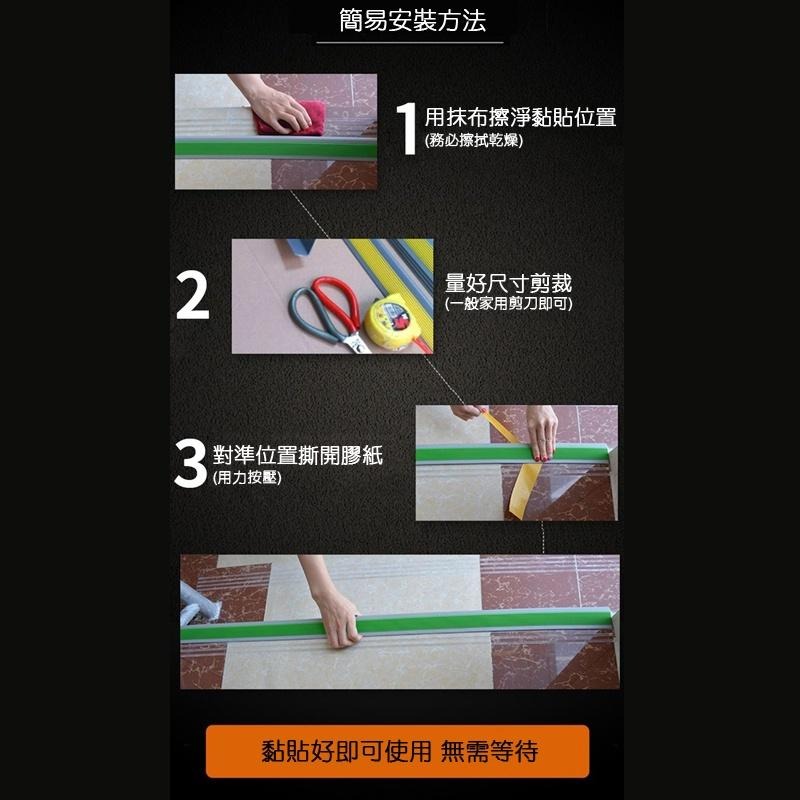 簡易安裝方法

1 用抹布擦淨黏貼位置
(務必擦拭乾燥)

2 量好尺寸剪裁
(一般家用剪刀即可)

3 對準位置撕開膠紙
(用力按壓)

黏貼好即可使用 無需等待