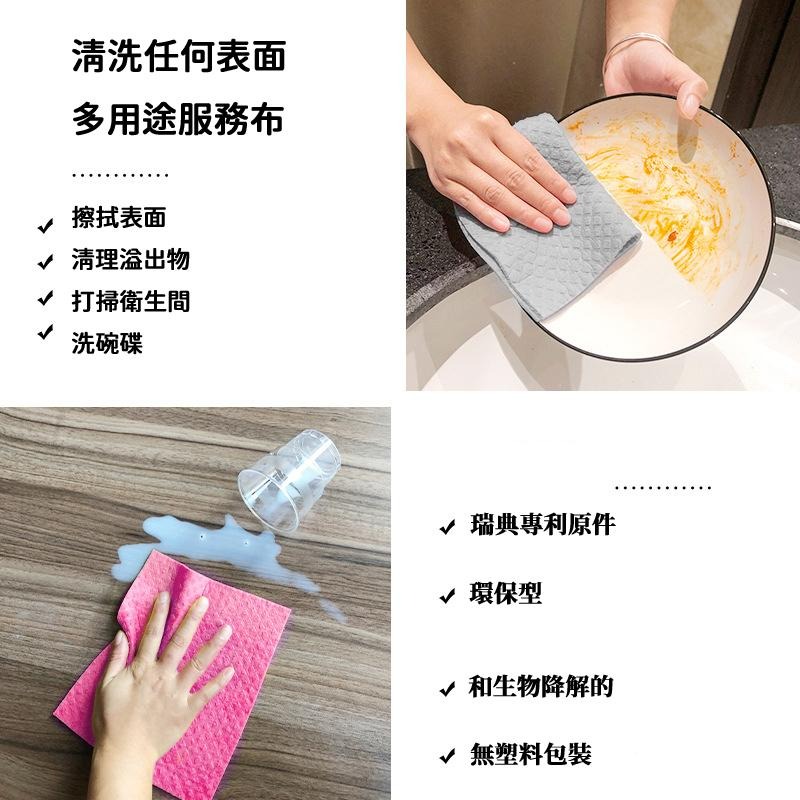 清洗任何表面
多用途服務布

............

✓ 擦拭表面
✓ 清理溢出物
✓ 打掃衛生間
✓ 洗碗碟

............

✓ 瑞典專利原件

✓ 環保型

✓ 和生物降解的

✓ 無塑料包裝