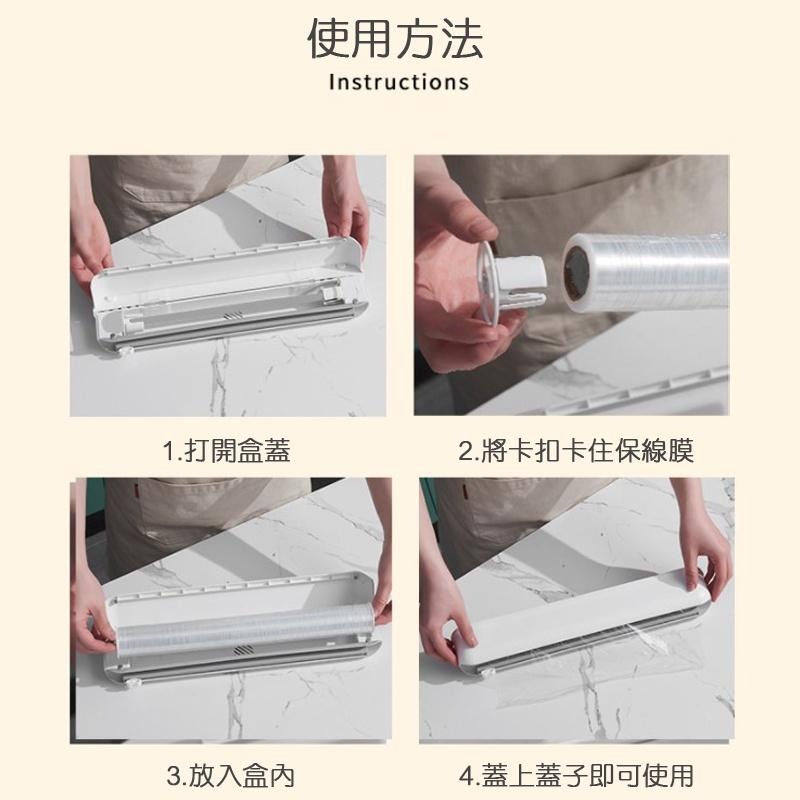 使用方法
Instructions

1.打開盒蓋

2.將卡扣卡住保線膜

3.放入盒內

4.蓋上蓋子即可使用