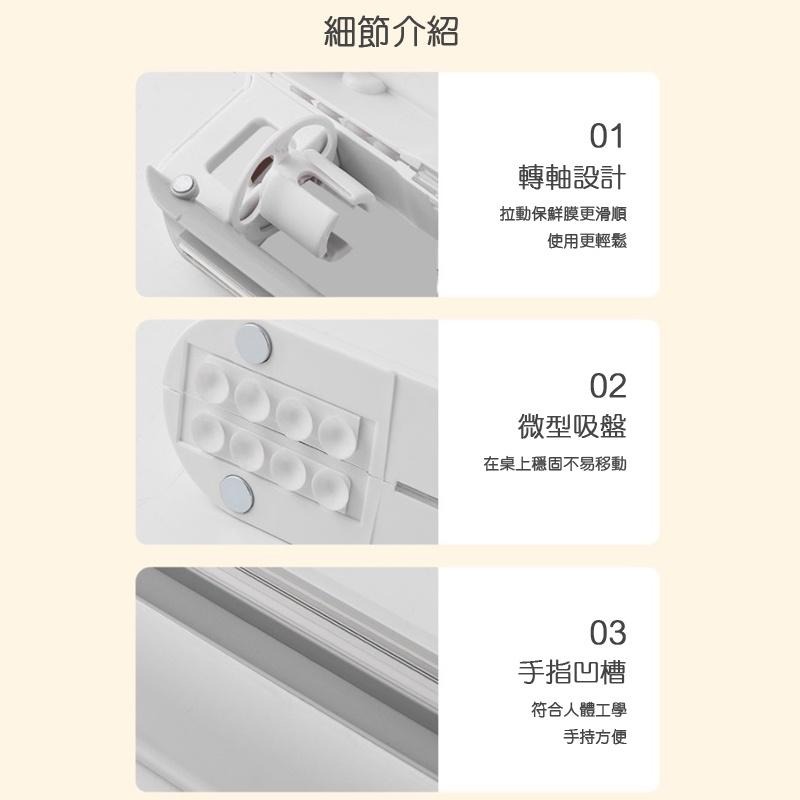 細節介紹

01
轉軸設計
拉動保鮮膜更滑順
使用更輕鬆

02
微型吸盤
在桌上穩固不易移動

03
手指凹槽
符合人體工學
手持方便