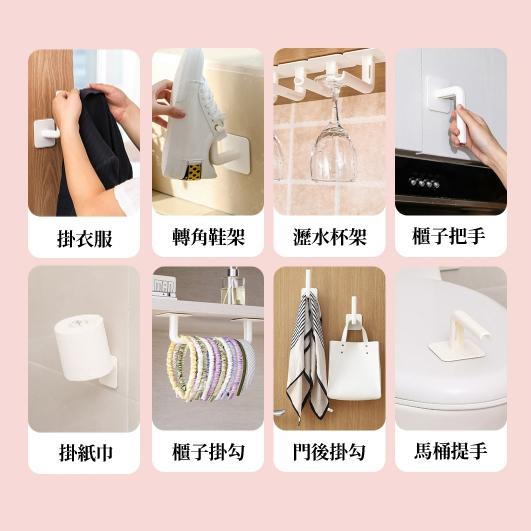 掛衣服

轉角鞋架

瀝水杯架

櫃子把手

掛紙巾

櫃子掛勾

門後掛勾

馬桶提手