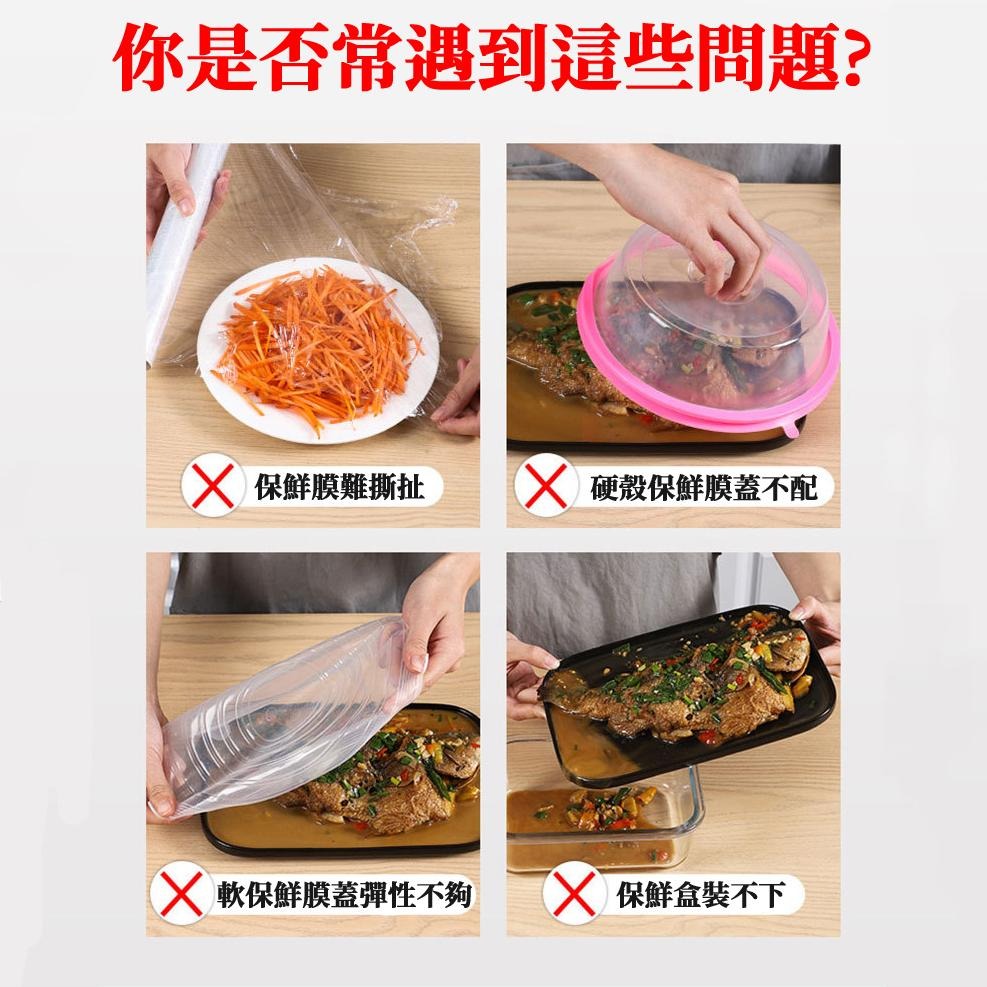 你是否常遇到這些問題?

保鮮膜難撕扯

硬殼保鮮膜蓋不配

軟保鮮膜蓋彈性不夠

保鮮盒裝不下