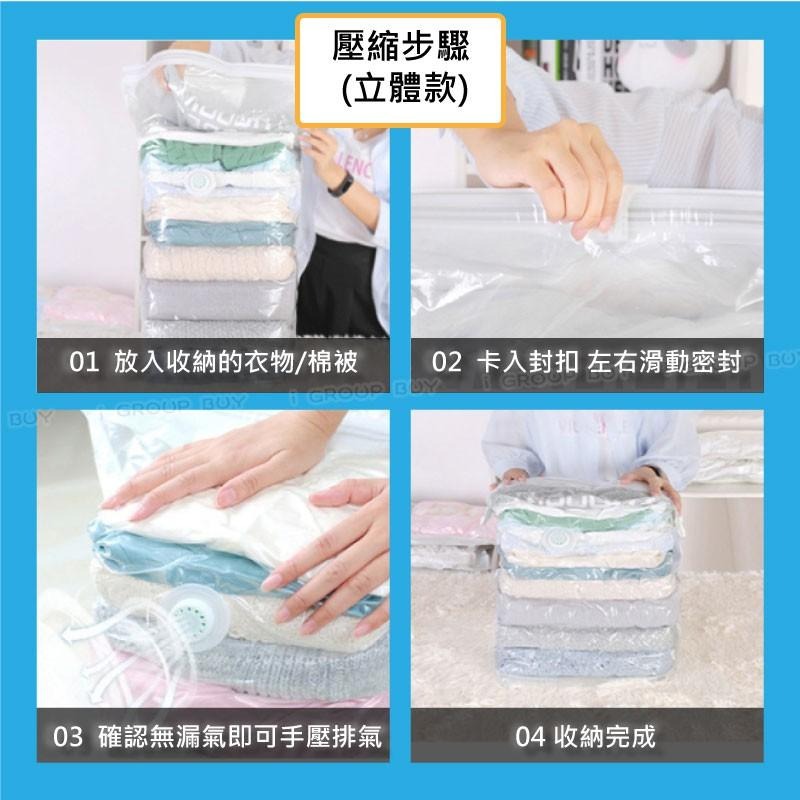 壓縮步驟
(立體款)

01 放入收納的衣物/棉被

02 卡入封扣 左右滑動密封

i GROUP BUY

03 確認無漏氣即可手壓排氣

04 收納完成