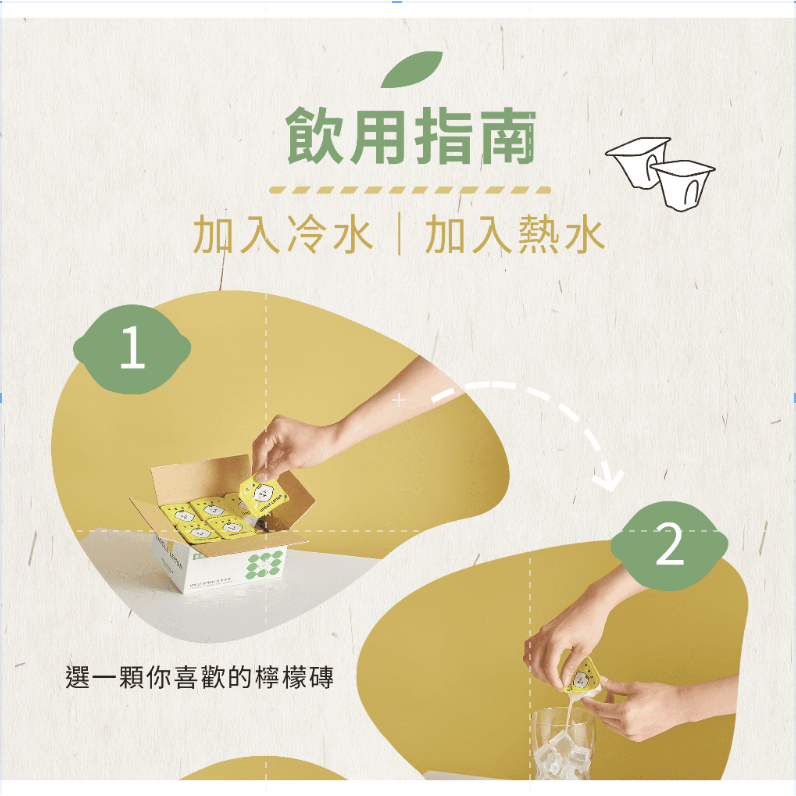 飲用指南

加入冷水｜加入熱水

1

2

選一顆你喜歡的檸檬磚