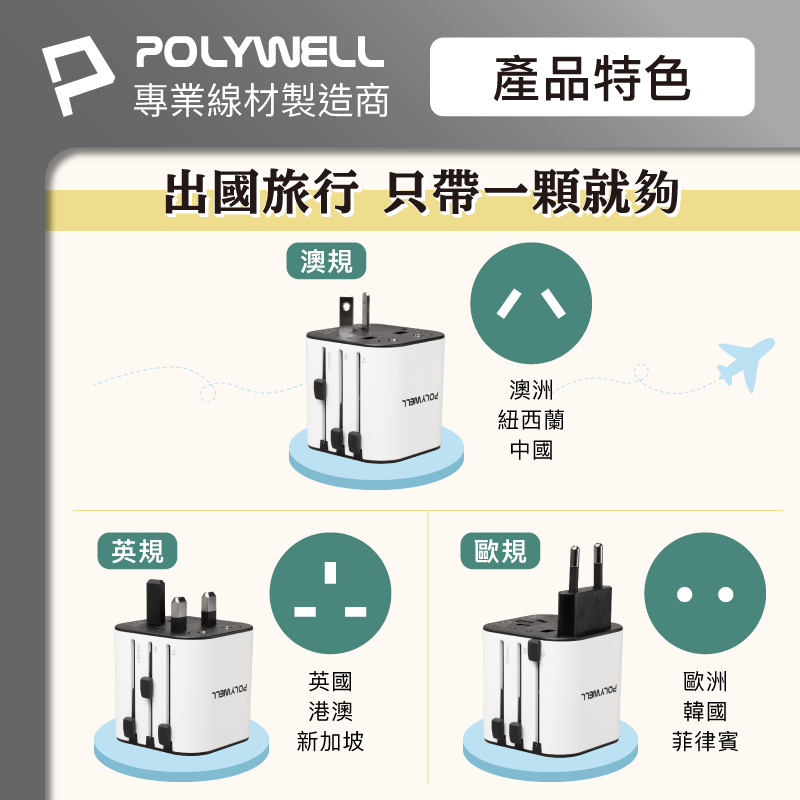 POLYWELL
專業線材製造商

產品特色

出國旅行 只帶一顆就夠

澳規

POLYWELL

澳洲
紐西蘭
中國

英規

POLYWELL

英國
港澳
新加坡

歐規

POLYWELL

歐洲
韓國
菲律賓