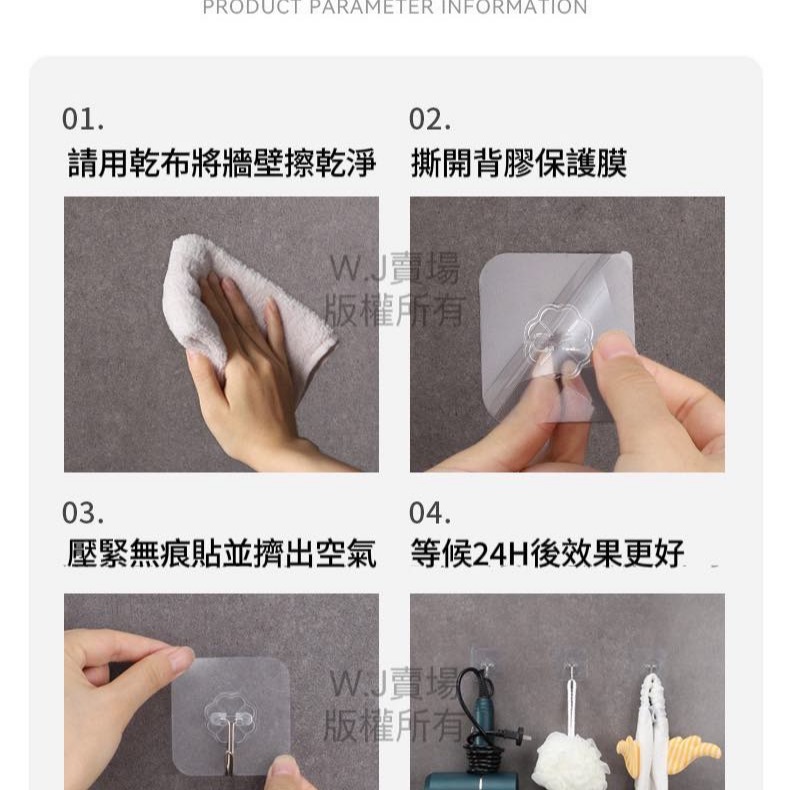 PRODUCT PARAMETER INFORMATION

01.
請用乾布將牆壁擦乾淨

02.
撕開背膠保護膜

W.J賣場
版權所有

03.
壓緊無痕貼並擠出空氣

04.
等候24H後效果更好

W.J賣場
版權所有