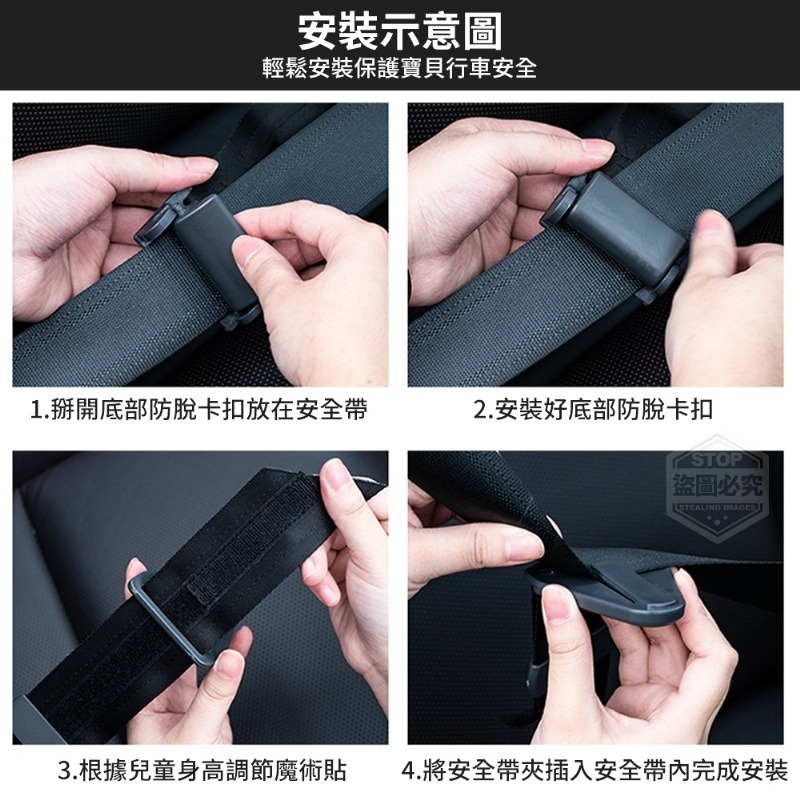 安裝示意圖
輕鬆安裝保護寶貝行車安全

1.掰開底部防脫卡扣放在安全帶

2.安裝好底部防脫卡扣

STOP
盜圖必究
STEALING IMAGES

3.根據兒童身高調節魔術貼

4.將安全帶夾插入安全帶內完成安裝