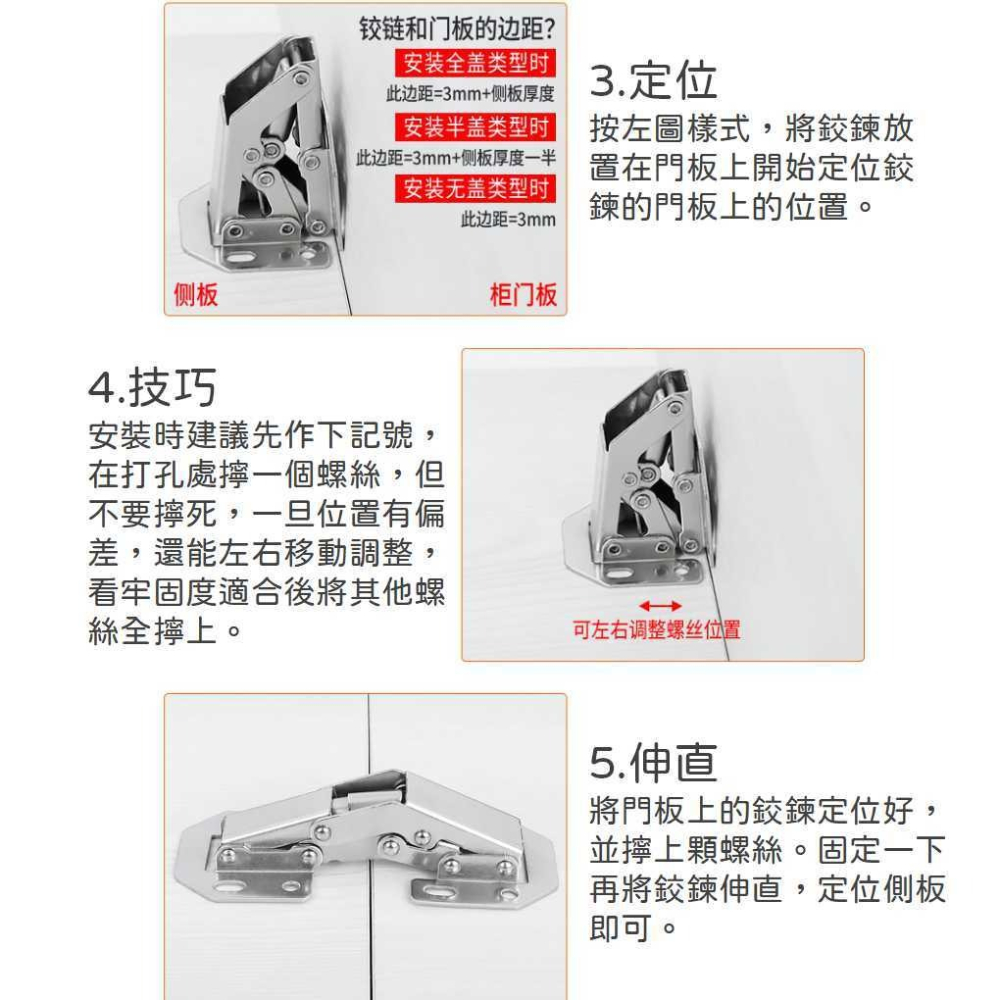 铰链和门板的边距?
安装全盖类型时
此边距=3mm+侧板厚度
安装半盖类型时
此边距=3mm+侧板厚度一半
安装无盖类型时
此边距=3mm
侧板
柜门板

3.定位
按左圖樣式，將鉸鍊放置在門板上開始定位鉸鍊的門板上的位置。

4.技巧
安裝時建議先作下記號，在打孔處擰一個螺絲，但不要擰死，一旦位置有偏差，還能左右移動調整，看牢固度適合後將其他螺絲全擰上。

可左右调整螺丝位置

5.伸直
將門板上的鉸鍊定位好，並擰上顆螺絲。固定一下再將鉸鍊伸直，定位側板即可。