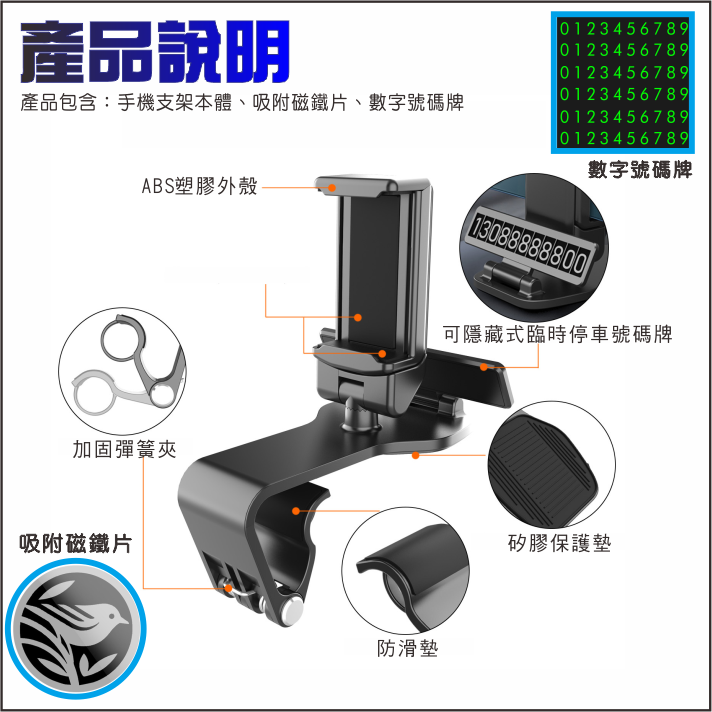 產品說明

產品包含：手機支架本體、吸附磁鐵片、數字號碼牌

0123456789
0123456789
0123456789
0123456789
0123456789
0123456789

數字號碼牌

ABS塑膠外殼

13088888800

可隱藏式臨時停車號碼牌

加固彈簧夾

矽膠保護墊

吸附磁鐵片

防滑墊