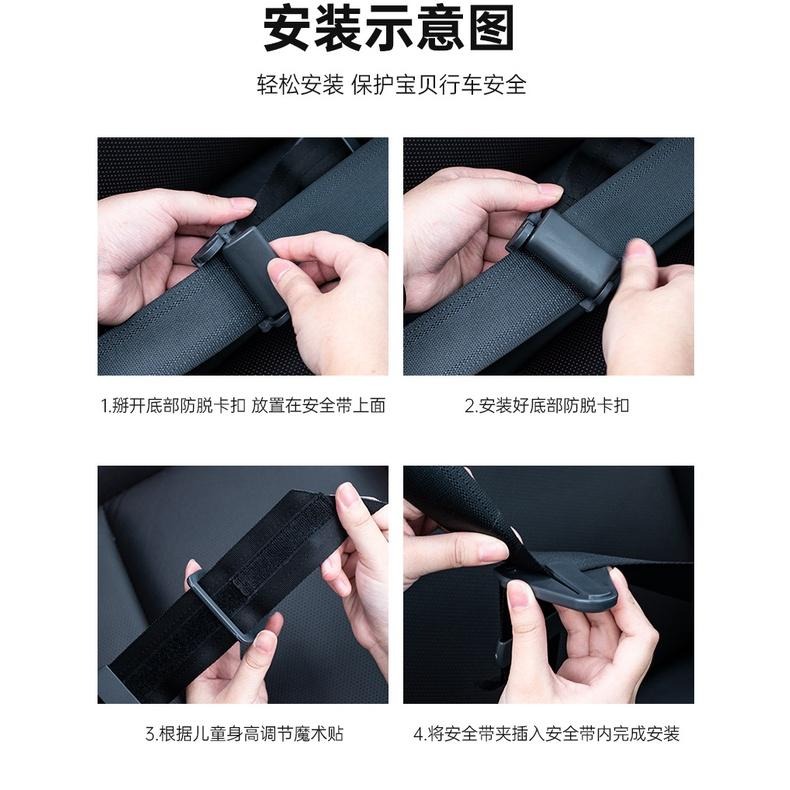 安装示意图

轻松安装 保护宝贝行车安全

1.掰开底部防脱卡扣 放置在安全带上面

2.安装好底部防脱卡扣

3.根据儿童身高调节魔术贴

4.将安全带夹插入安全带内完成安装