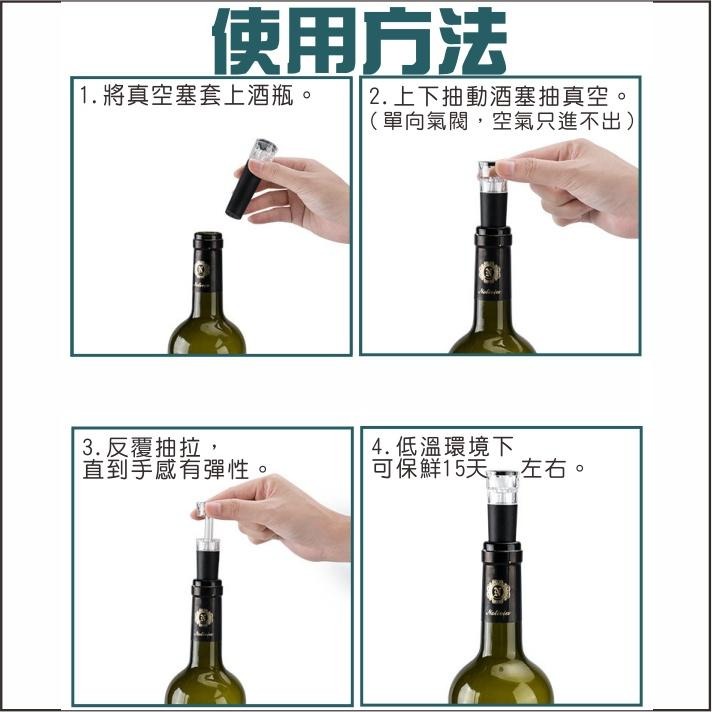 使用方法

1.將真空塞套上酒瓶。

2.上下抽動酒塞抽真空。
（單向氣閥，空氣只進不出）

3.反覆抽拉，
直到手感有彈性。

4.低溫環境下
可保鮮15天 左右。