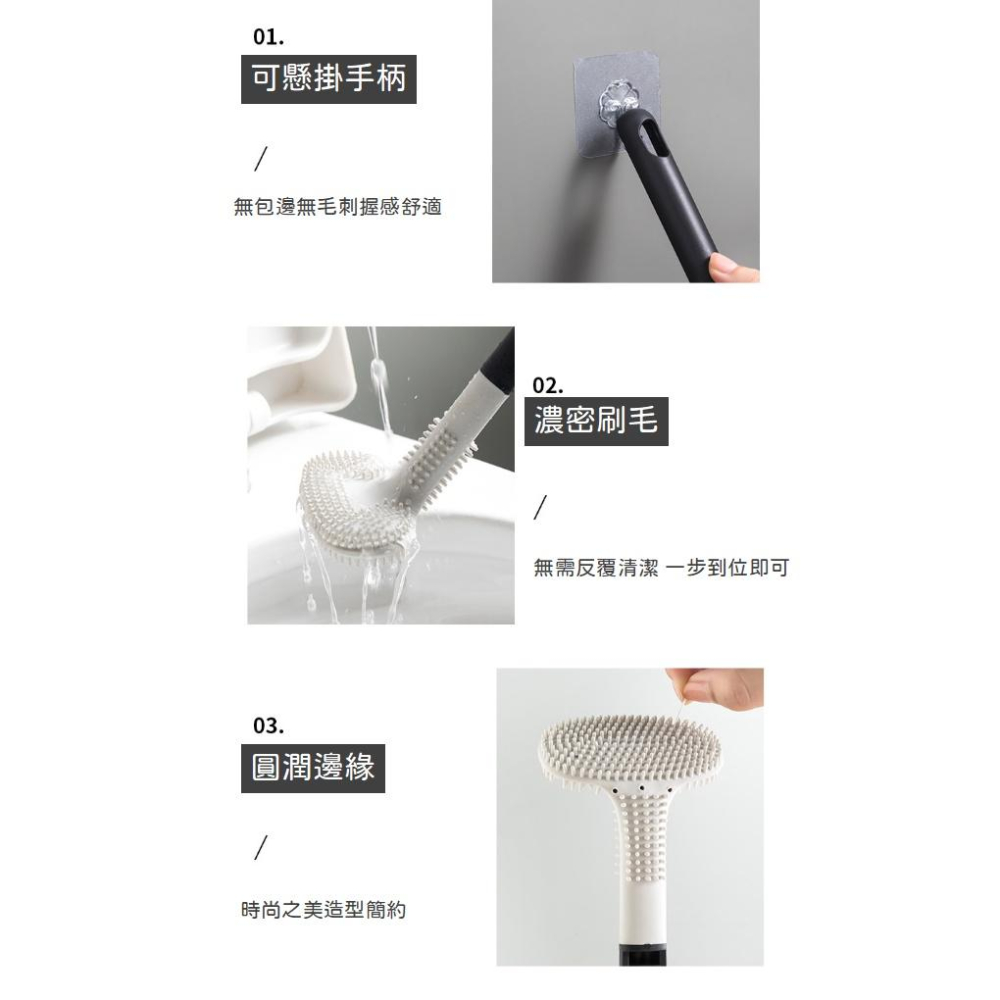 01.
可懸掛手柄

/

無包邊無毛刺握感舒適

02.
濃密刷毛

/

無需反覆清潔 一步到位即可

03.
圓潤邊緣

/

時尚之美造型簡約