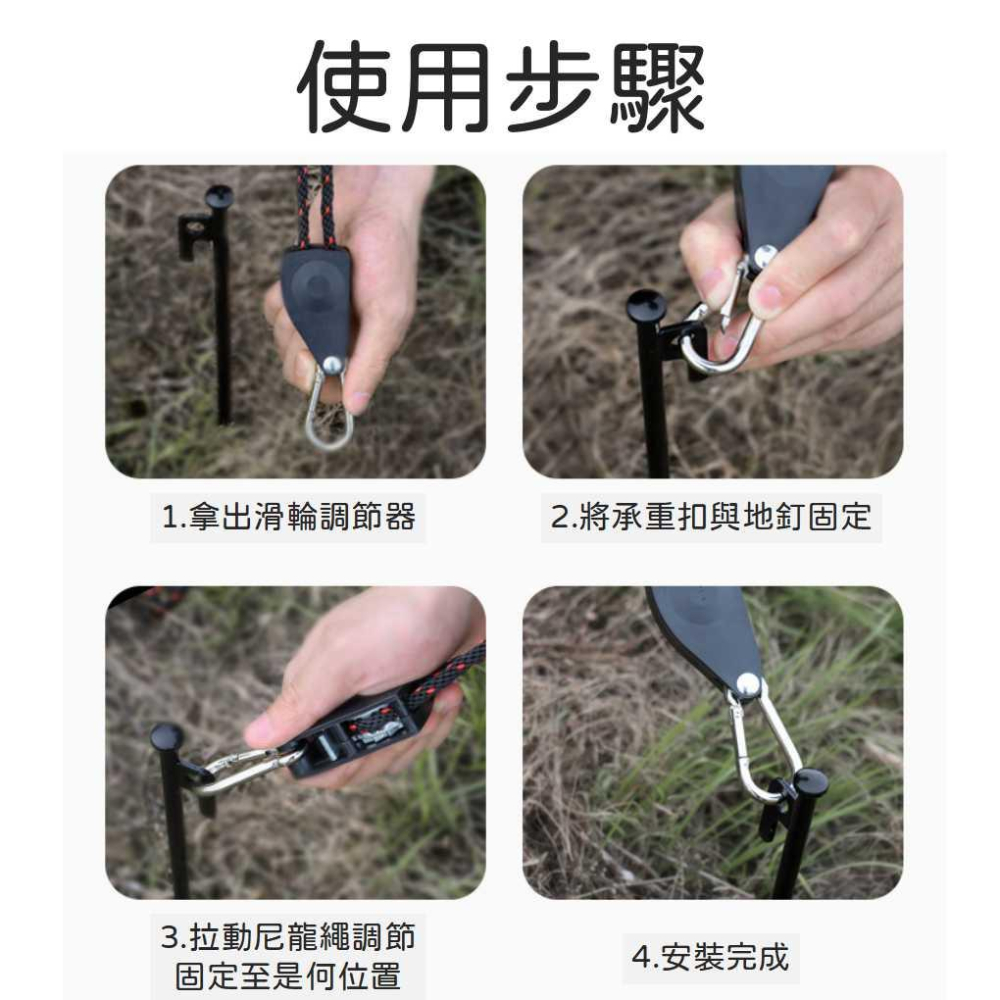 使用步驟

1.拿出滑輪調節器

2.將承重扣與地釘固定

3.拉動尼龍繩調節固定至是何位置

4.安裝完成