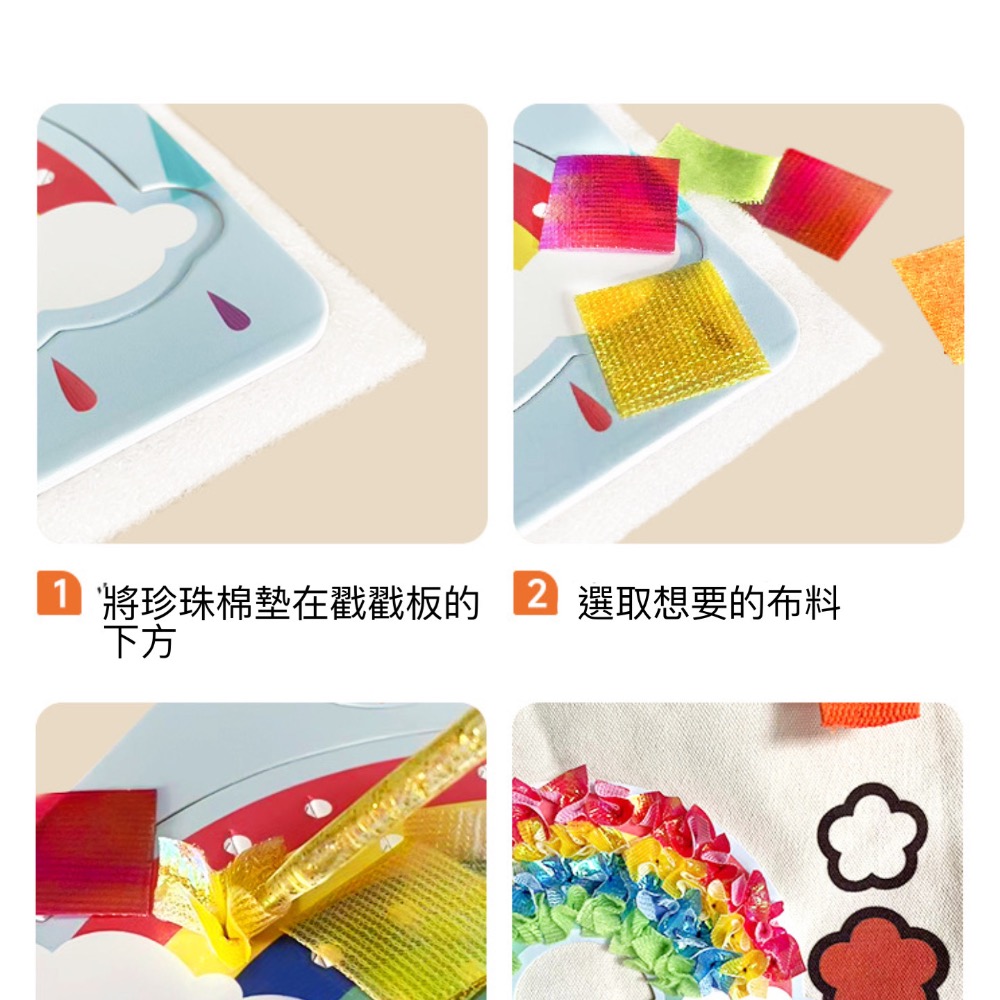 1 將珍珠棉墊在戳戳板的下方

2 選取想要的布料