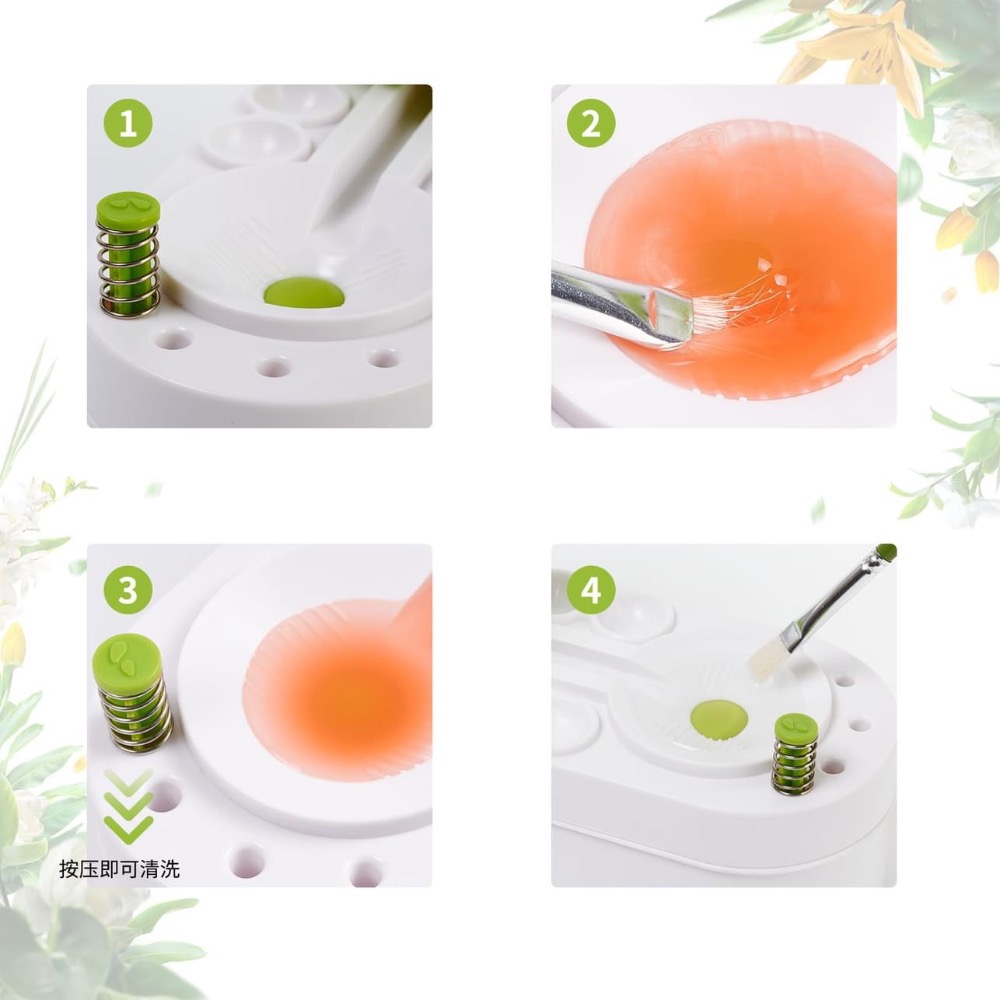 1

2

3

按压即可清洗

4