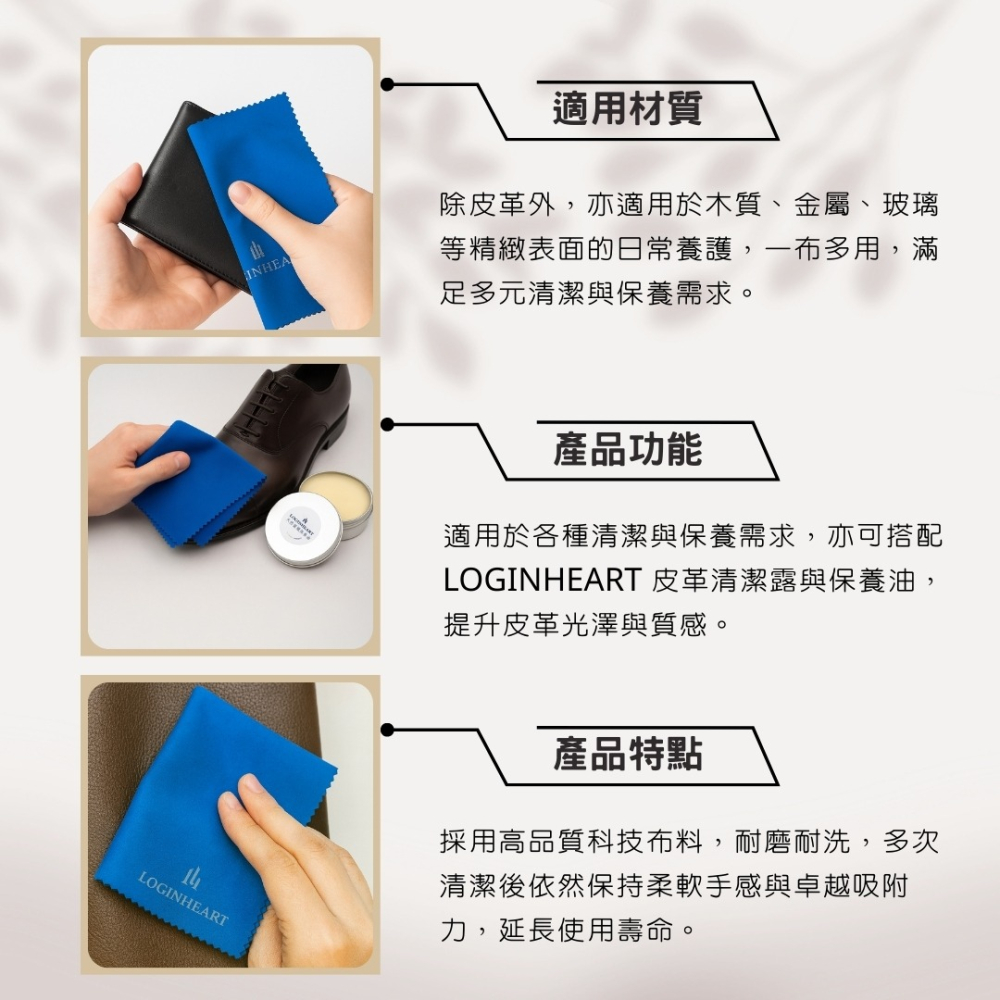 INHEA

適用材質

除皮革外，亦適用於木質、金屬、玻璃等精緻表面的日常養護，一布多用，滿足多元清潔與保養需求。

產品功能

適用於各種清潔與保養需求，亦可搭配 LOGINHEART 皮革清潔露與保養油，提升皮革光澤與質感。

LOGINHEART

產品特點

採用高品質科技布料，耐磨耐洗，多次清潔後依然保持柔軟手感與卓越吸附力，延長使用壽命。