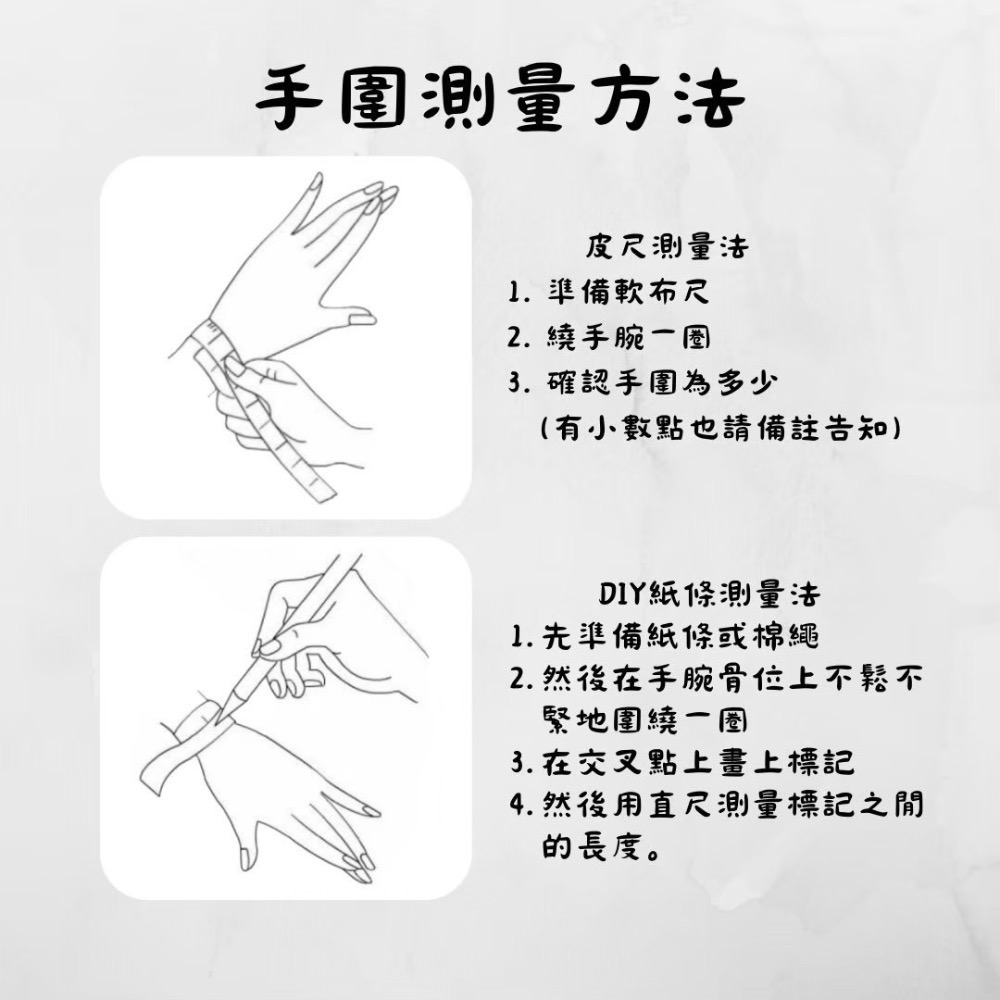 手圍測量方法

皮尺測量法
1. 準備軟布尺
2. 繞手腕一圈
3. 確認手圍為多少
(有小數點也請備註告知)

DIY紙條測量法
1. 先準備紙條或棉繩
2. 然後在手腕骨位上不鬆不緊地圍繞一圈
3. 在交叉點上畫上標記
4. 然後用直尺測量標記之間的長度。