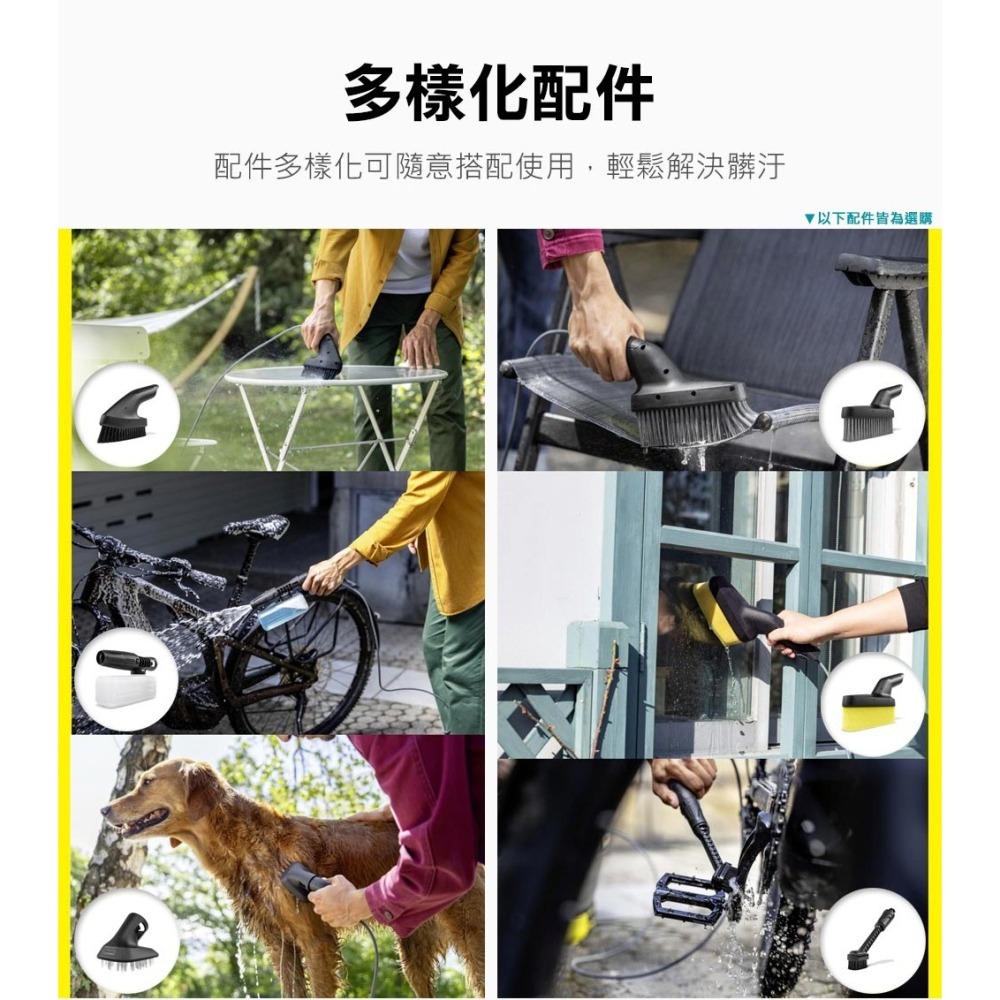 多樣化配件

配件多樣化可隨意搭配使用，輕鬆解決髒汙

▼以下配件皆為選購