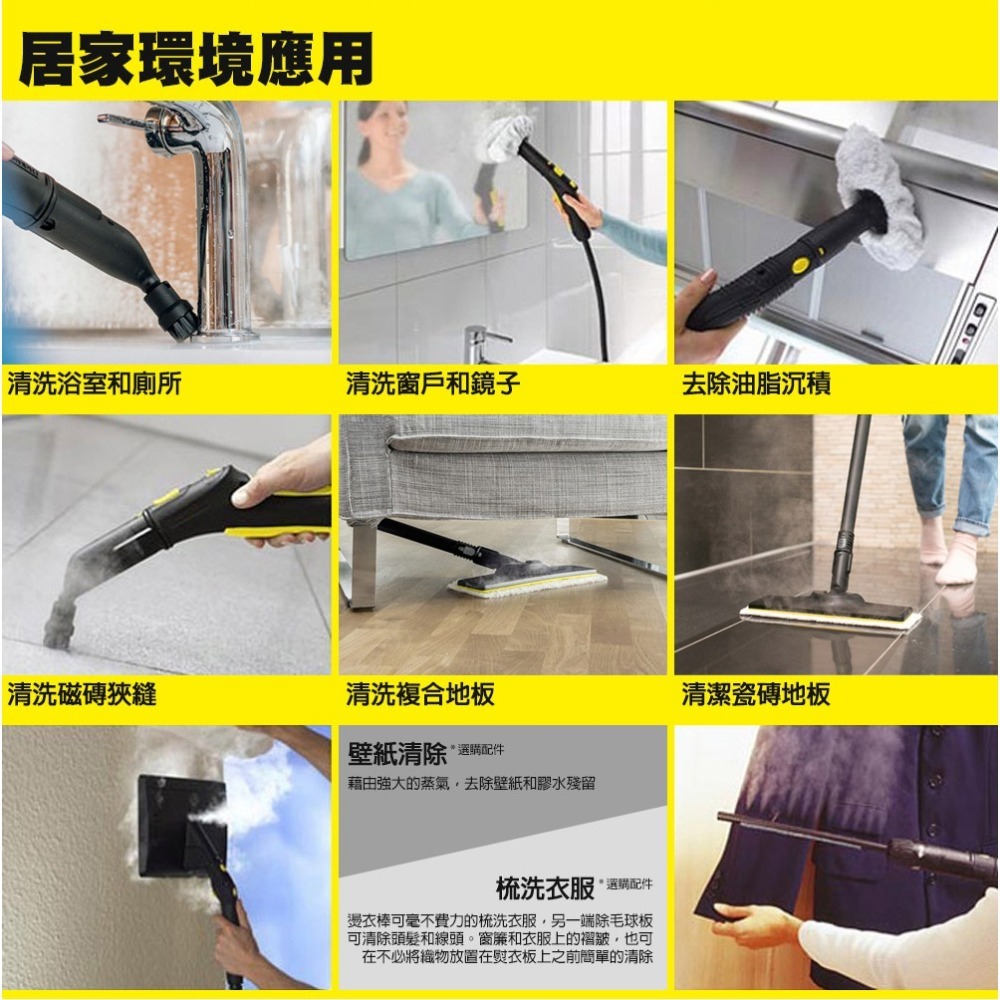 居家環境應用

清洗浴室和廁所

清洗窗戶和鏡子

去除油脂沉積

清洗磁磚狹縫

清洗複合地板

清潔瓷磚地板

壁紙清除 *選購配件

藉由強大的蒸氣，去除壁紙和膠水殘留

梳洗衣服 *選購配件

燙衣棒可毫不費力的梳洗衣服，另一端除毛球板可清除頭髮和線頭。窗簾和衣服上的褶皺，也可在不必將織物放置在熨衣板上之前簡單的清除