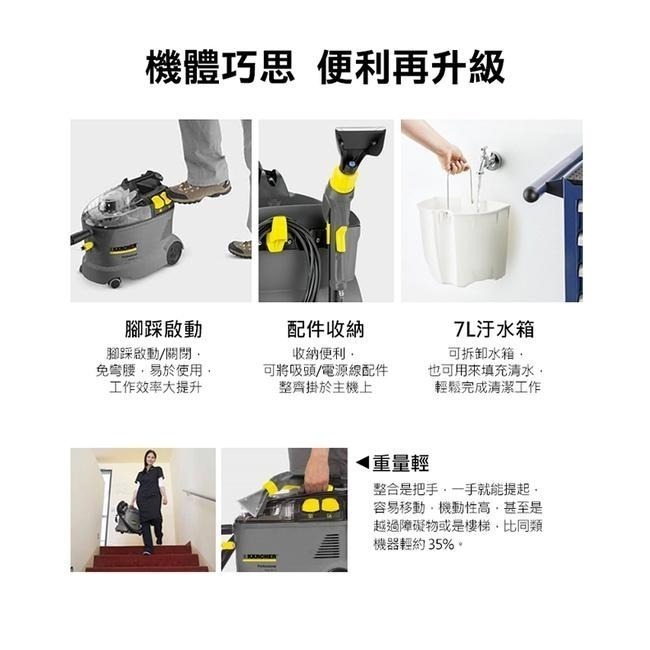 機體巧思 便利再升級

KÄRCHER

腳踩啟動

腳踩啟動/關閉，免彎腰，易於使用，工作效率大提升

配件收納

收納便利，可將吸頭/電源線配件整齊掛於主機上

7L汙水箱

可拆卸水箱，也可用來填充清水，輕鬆完成清潔工作

KÄRCHER

◀重量輕

整合是把手，一手就能提起，容易移動，機動性高，甚至是越過障礙物或是樓梯，比同類機器輕約 35%。