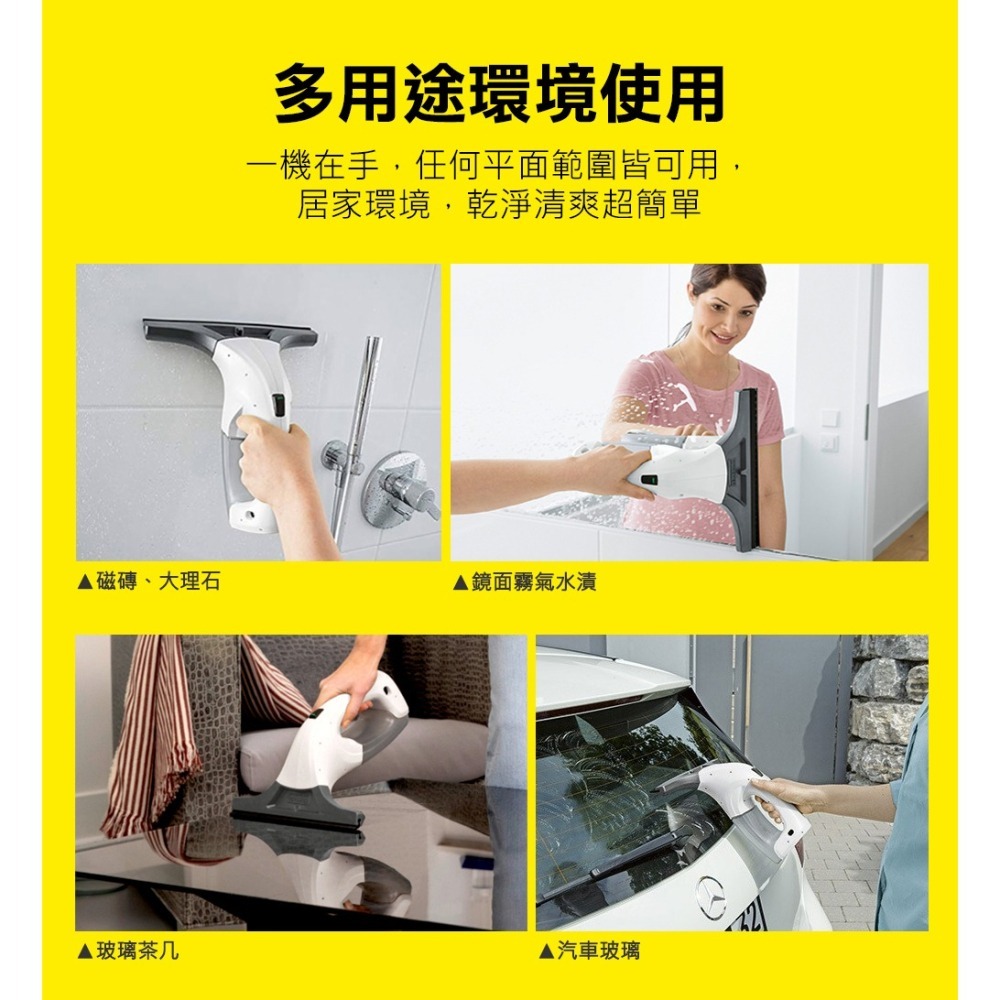 多用途環境使用

一機在手，任何平面範圍皆可用，居家環境，乾淨清爽超簡單

▲磁磚、大理石

▲鏡面霧氣水漬

▲玻璃茶几

▲汽車玻璃