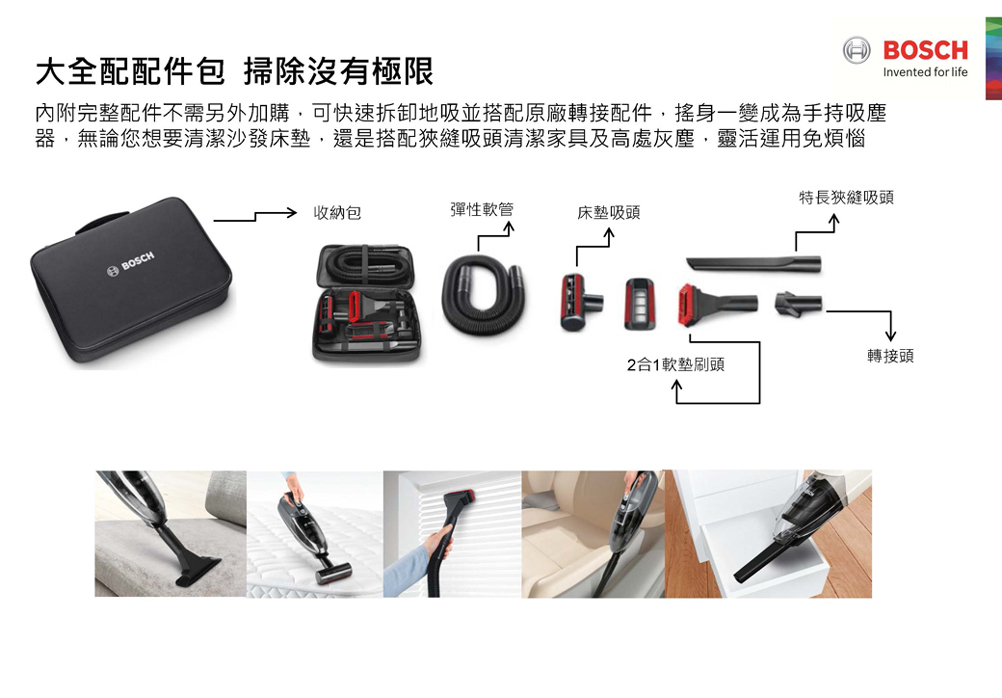 大全配配件包 掃除沒有極限

BOSCH
Invented for life

內附完整配件不需另外加購，可快速拆卸地吸並搭配原廠轉接配件，搖身一變成為手持吸塵器，無論您想要清潔沙發床墊，還是搭配狹縫吸頭清潔家具及高處灰塵，靈活運用免煩惱

BOSCH

收納包

彈性軟管

床墊吸頭

特長狹縫吸頭

2合1軟墊刷頭

轉接頭