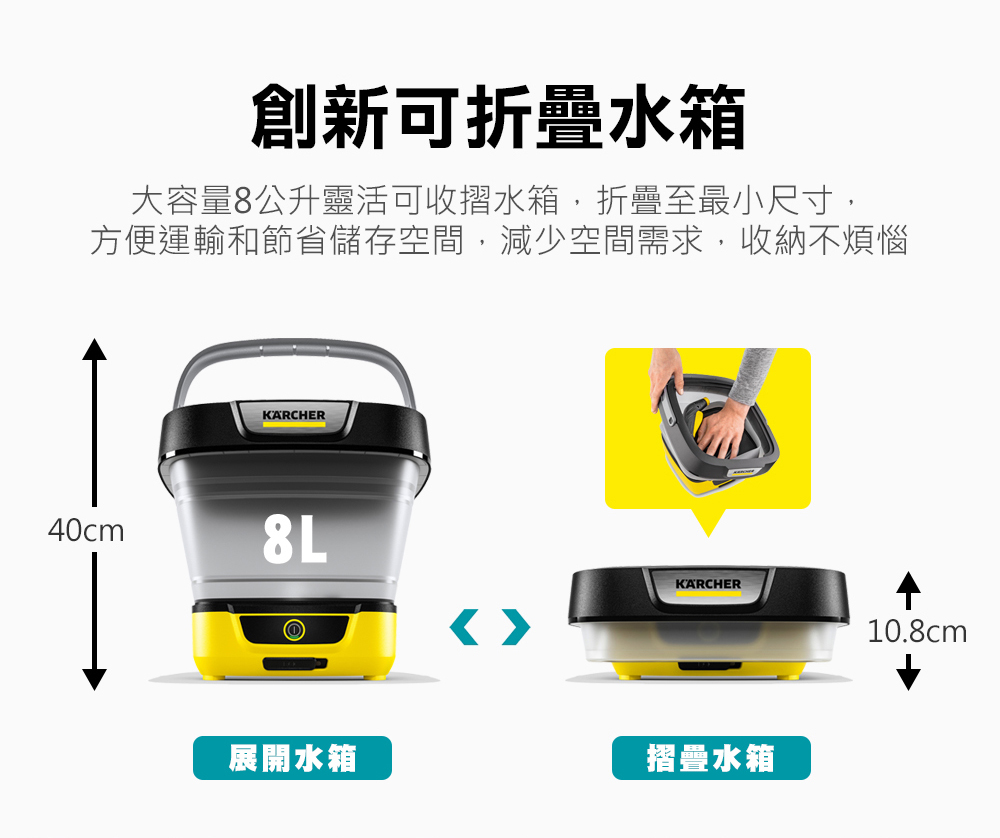 創新可折疊水箱

大容量8公升靈活可收摺水箱，折疊至最小尺寸，方便運輸和節省儲存空間，減少空間需求，收納不煩惱

40cm

KÄRCHER

8L

KÄRCHER

KÄRCHER

10.8cm

展開水箱

摺疊水箱