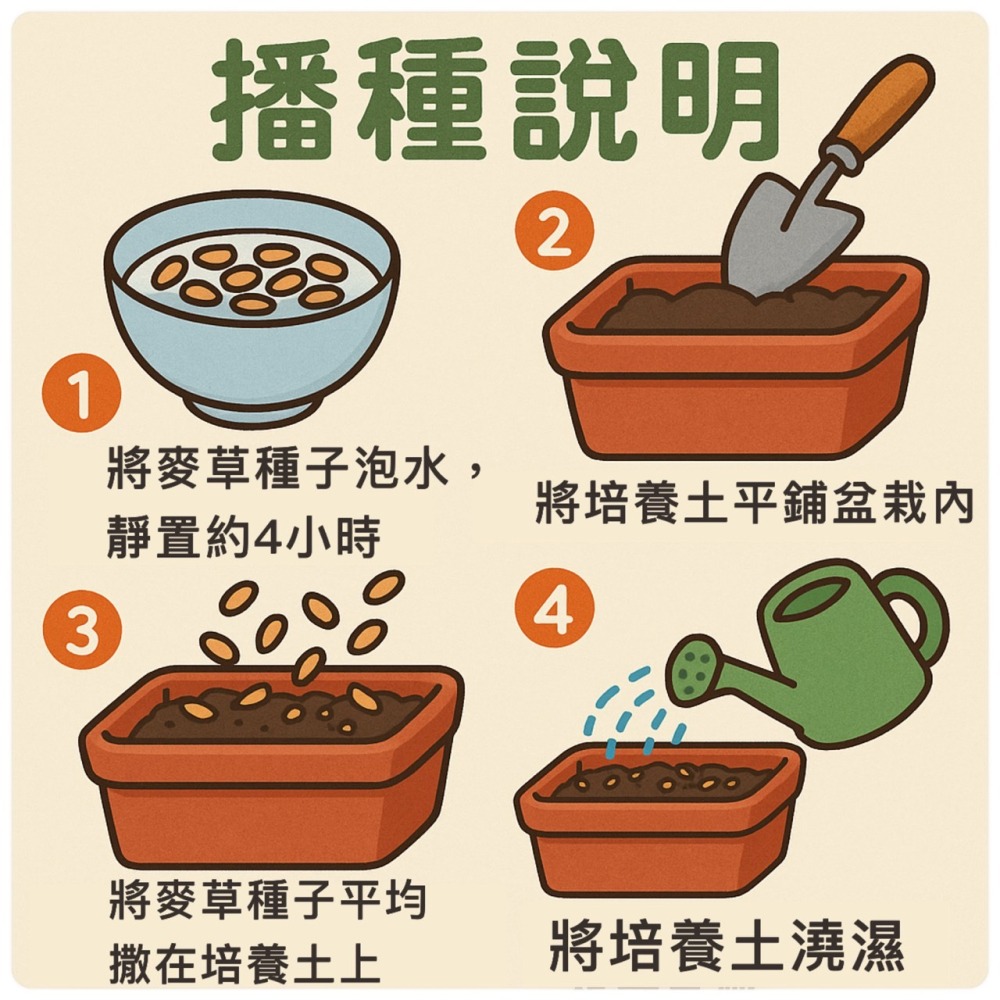 播種說明

1
將麥草種子泡水，靜置約4小時

2
將培養土平鋪盆栽內

3
將麥草種子平均撒在培養土上

4
將培養土澆濕