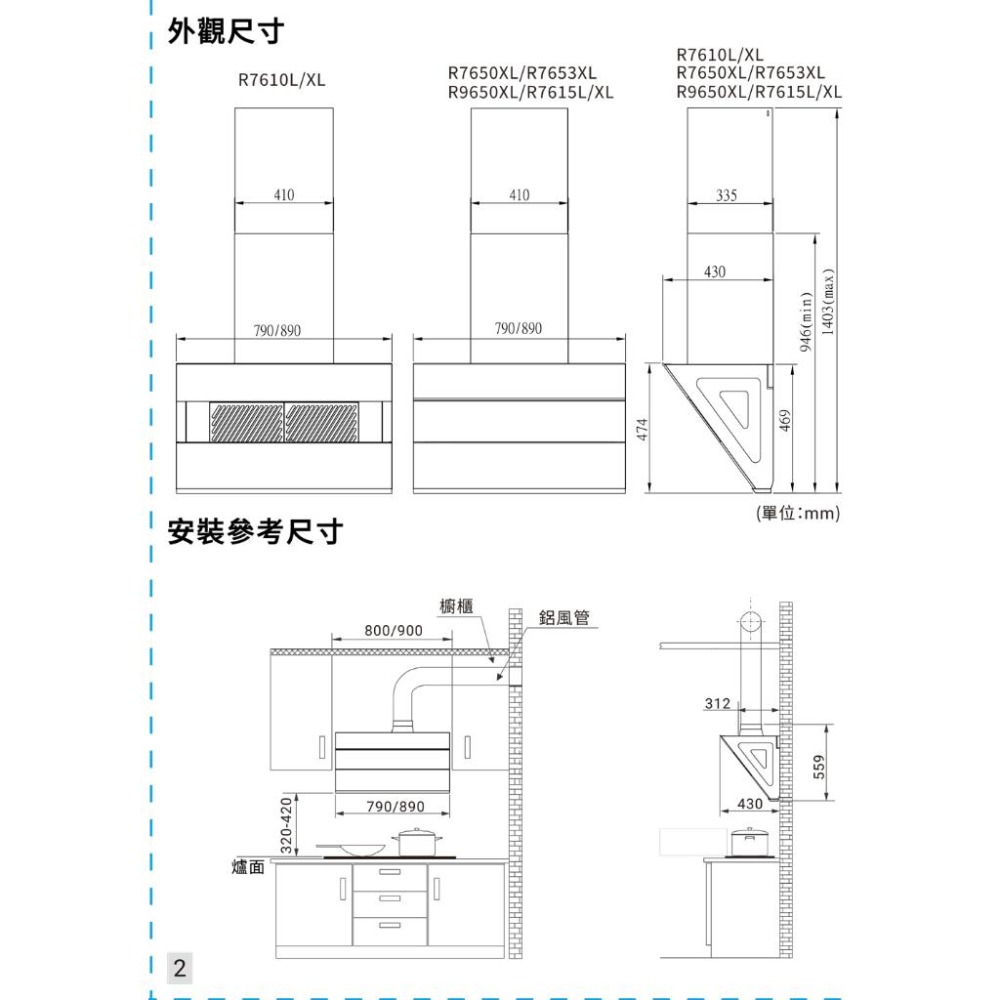 外觀尺寸

R7610L/XL

410

790/890

R7650XL/R7653XL
R9650XL/R7615L/XL

410

790/890

R7610L/XL
R7650XL/R7653XL
R9650XL/R7615L/XL

335

430

474

469

946(min)

1403(max)

(單位:mm)

安裝參考尺寸

櫥櫃

鋁風管

800/900

790/890

320-420

爐面

312

559

430

2