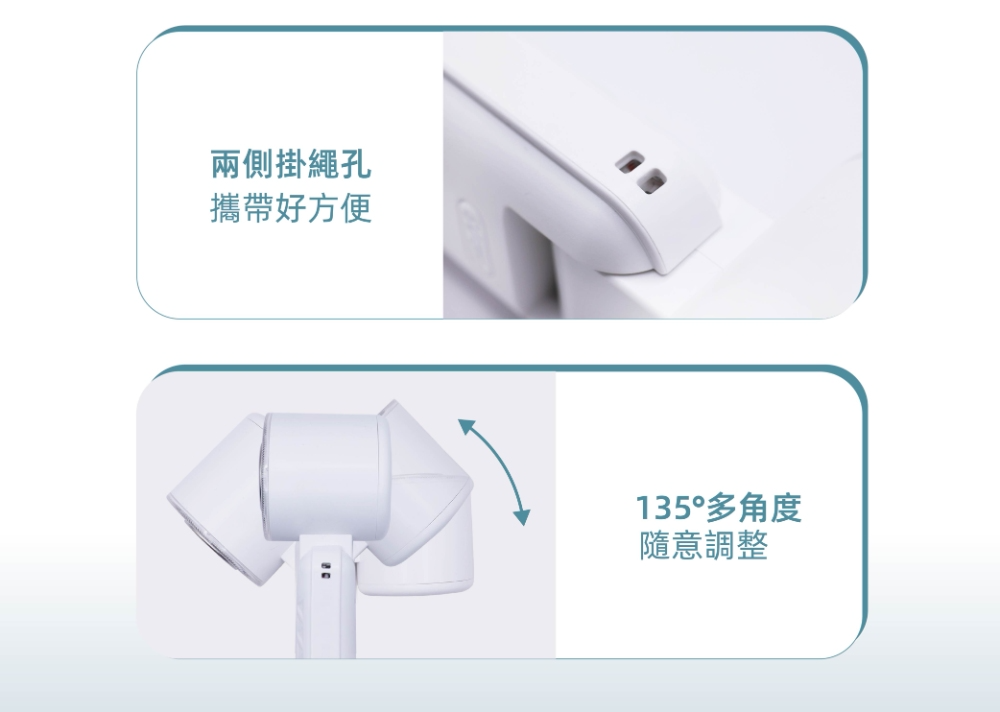 兩側掛繩孔
攜帶好方便

135°多角度
隨意調整