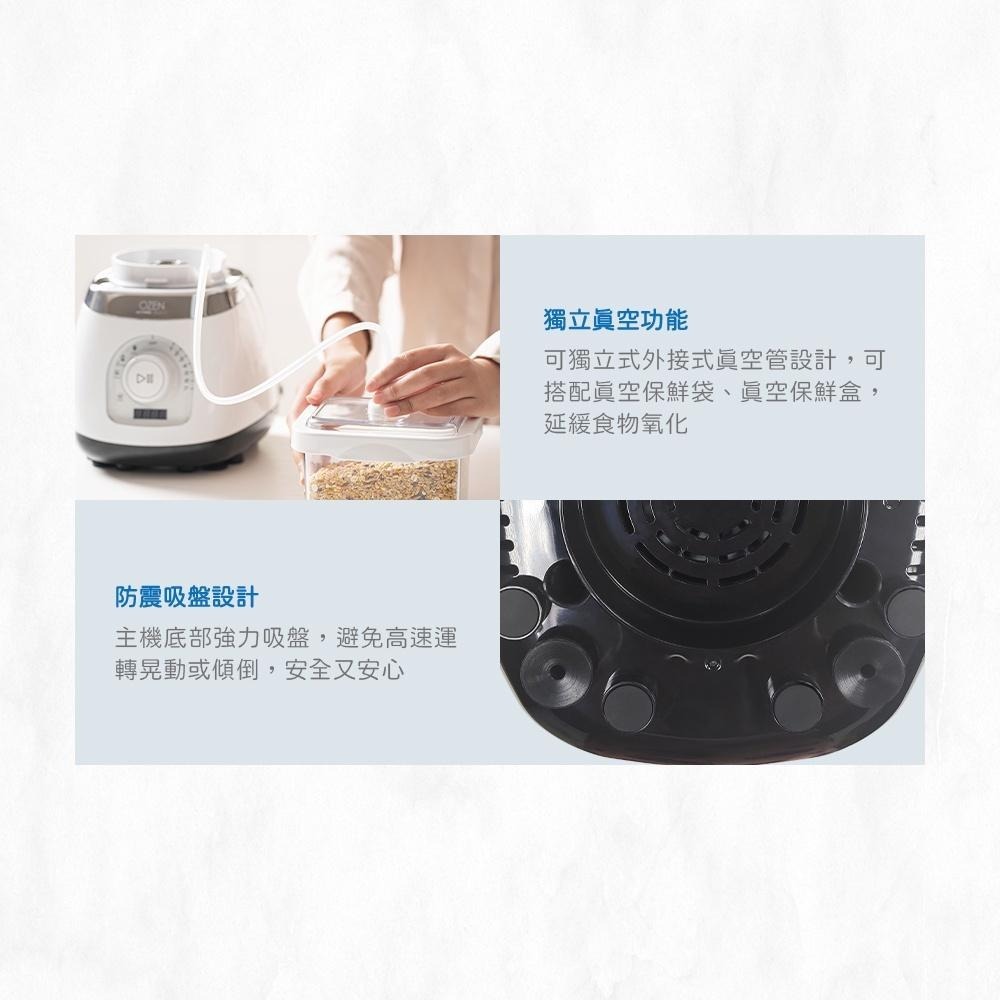 OZEN

獨立真空功能

可獨立式外接式真空管設計，可搭配真空保鮮袋、真空保鮮盒，延緩食物氧化

防震吸盤設計

主機底部強力吸盤，避免高速運轉晃動或傾倒，安全又安心