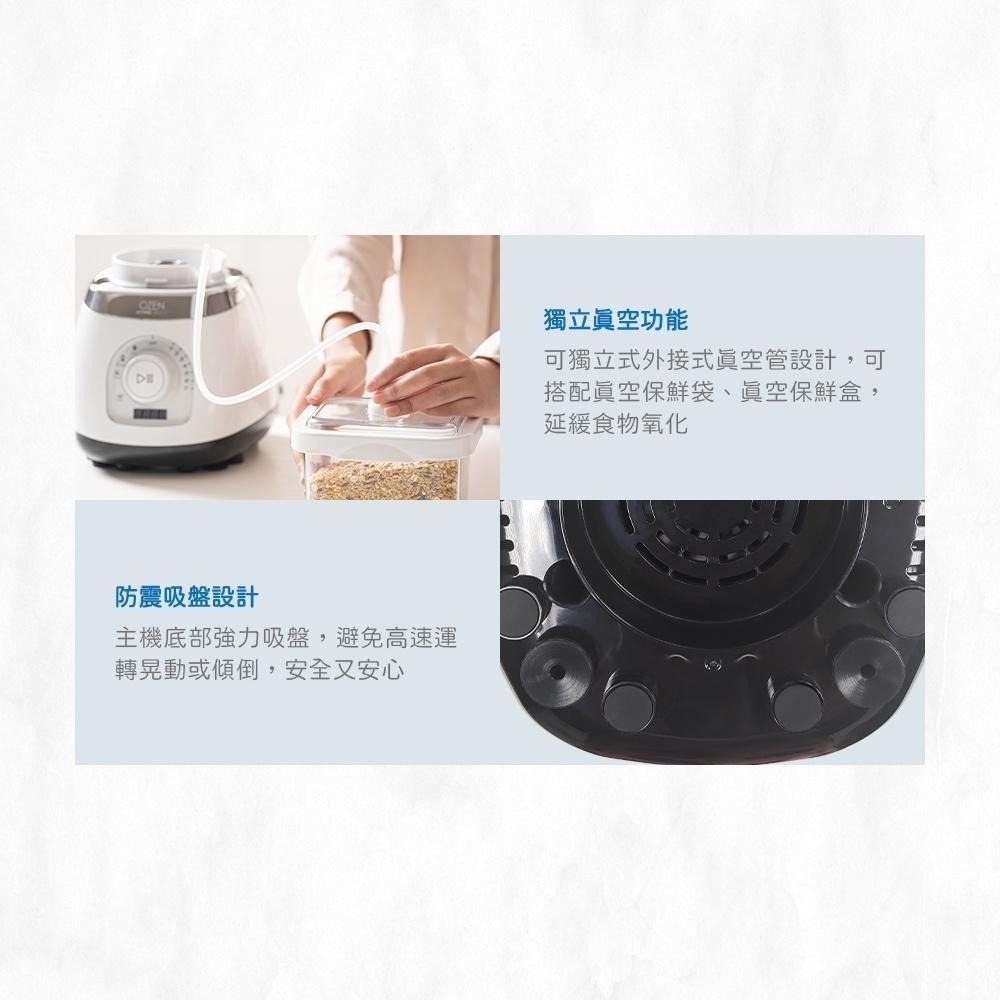 OZEN

獨立真空功能

可獨立式外接式真空管設計，可搭配真空保鮮袋、真空保鮮盒，延緩食物氧化

防震吸盤設計

主機底部強力吸盤，避免高速運轉晃動或傾倒，安全又安心