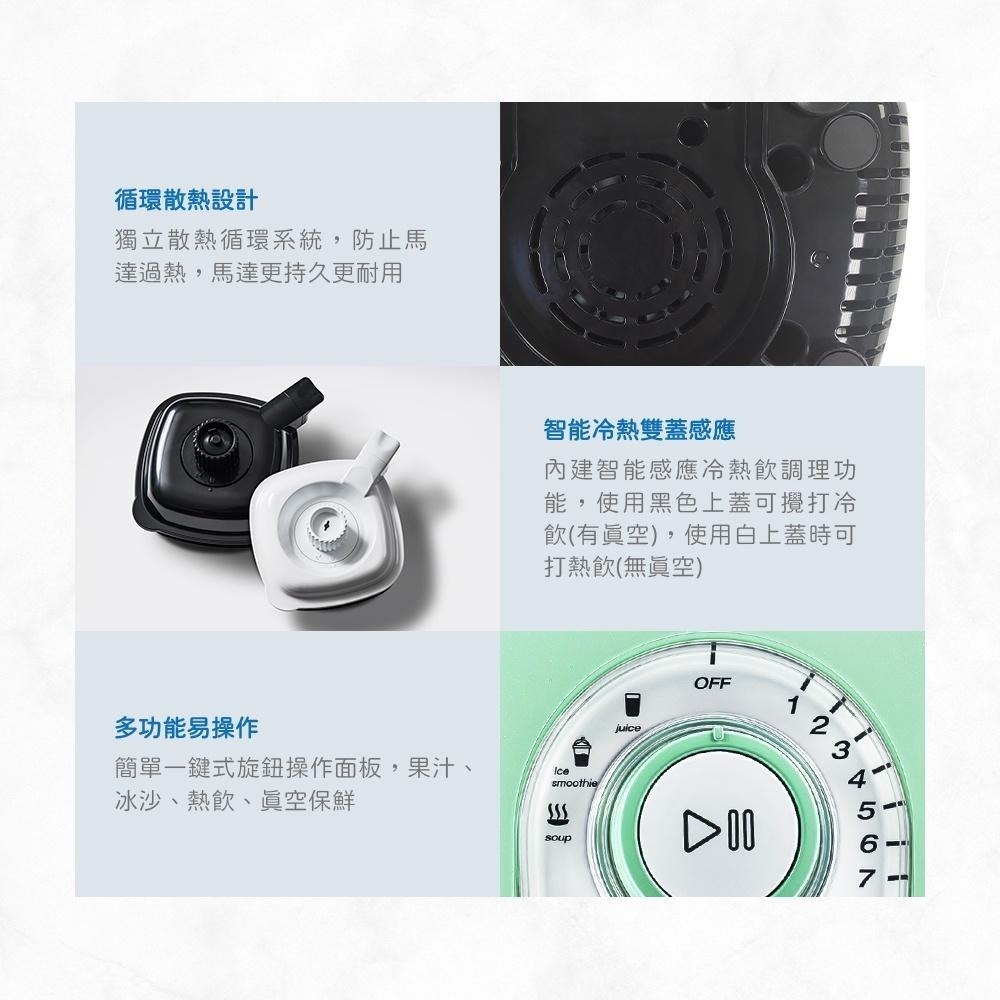 循環散熱設計

獨立散熱循環系統，防止馬達過熱，馬達更持久更耐用

智能冷熱雙蓋感應

內建智能感應冷熱飲調理功能，使用黑色上蓋可攪打冷飲(有真空)，使用白上蓋時可打熱飲(無真空)

多功能易操作

簡單一鍵式旋鈕操作面板，果汁、冰沙、熱飲、真空保鮮

OFF
juice
Ice smoothie
soup
1
2
3
4
5
6
7