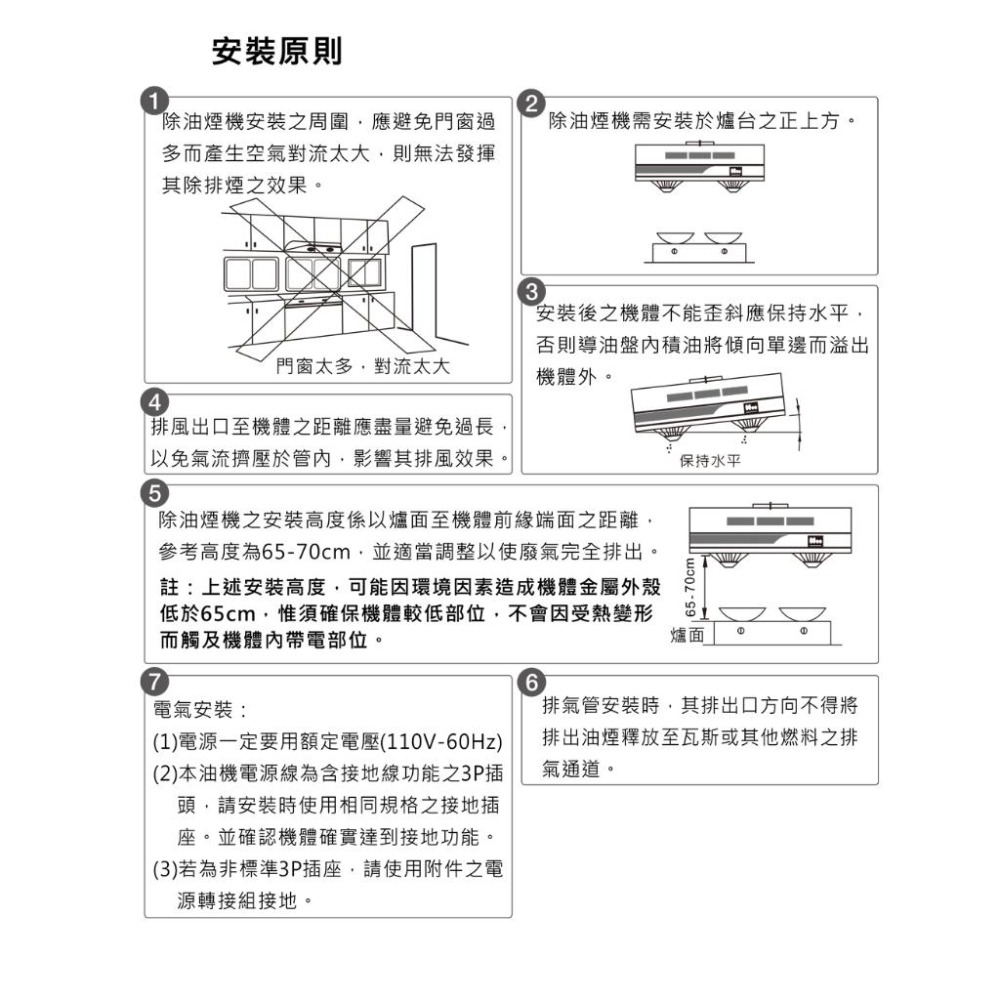 安裝原則

1
除油煙機安裝之周圍，應避免門窗過多而產生空氣對流太大，則無法發揮其除排煙之效果。

門窗太多，對流太大

2
除油煙機需安裝於爐台之正上方。

3
安裝後之機體不能歪斜應保持水平，否則導油盤內積油將傾向單邊而溢出機體外。

保持水平

4
排風出口至機體之距離應盡量避免過長，以免氣流擠壓於管內，影響其排風效果。

5
除油煙機之安裝高度係以爐面至機體前緣端面之距離，參考高度為65-70cm，並適當調整以使廢氣完全排出。

註：上述安裝高度，可能因環境因素造成機體金屬外殼低於65cm，惟須確保機體較低部位，不會因受熱變形而觸及機體內帶電部位。

65-70cm
爐面

7
電氣安裝：
(1)電源一定要用額定電壓(110V-60Hz)
(2)本油機電源線為含接地線功能之3P插頭，請安裝時使用相同規格之接地插座。並確認機體確實達到接地功能。
(3)若為非標準3P插座，請使用附件之電源轉接組接地。

6
排氣管安裝時，其排出口方向不得將排出油煙釋放至瓦斯或其他燃料之排氣通道。