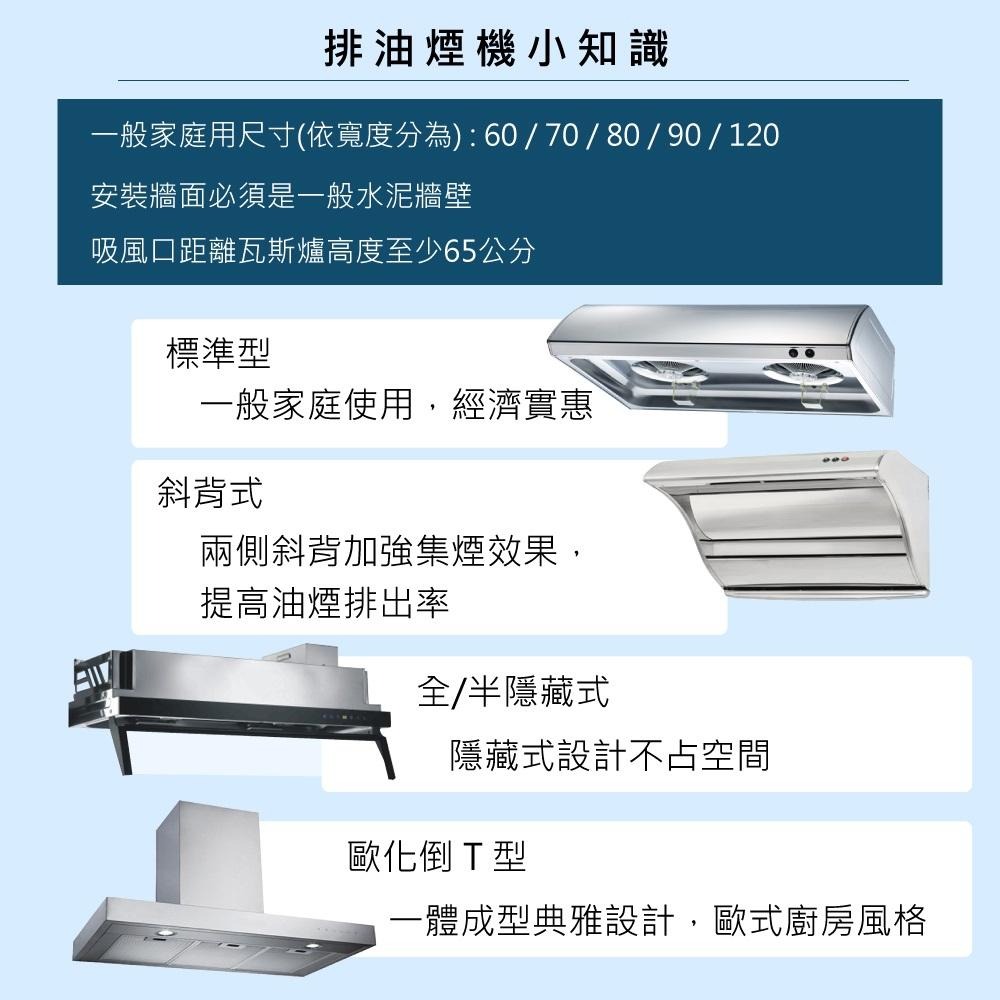 排油煙機小知識

一般家庭用尺寸(依寬度分為) : 60 / 70 / 80 / 90 / 120

安裝牆面必須是一般水泥牆壁

吸風口距離瓦斯爐高度至少65公分

標準型

一般家庭使用，經濟實惠

斜背式

兩側斜背加強集煙效果，提高油煙排出率

全/半隱藏式

隱藏式設計不占空間

歐化倒 T 型

一體成型典雅設計，歐式廚房風格