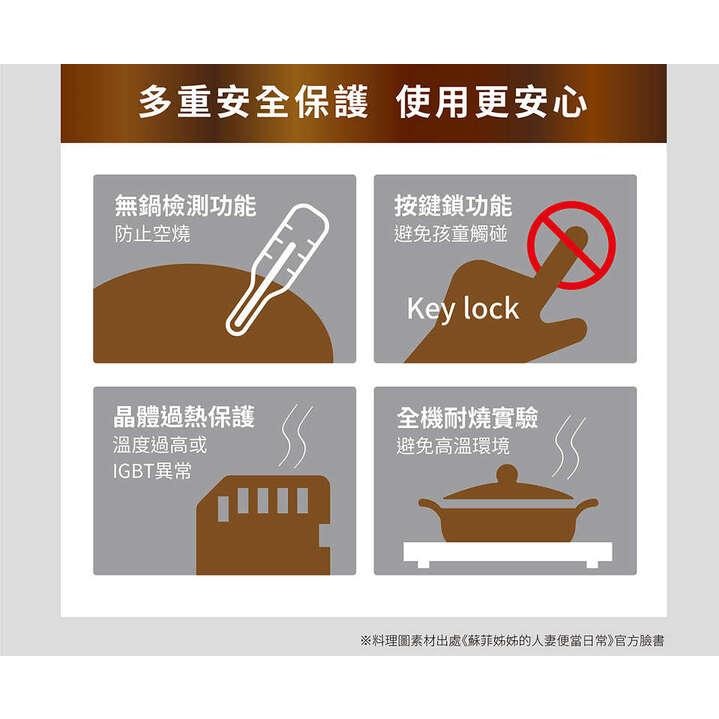 多重安全保護 使用更安心

無鍋檢測功能
防止空燒

按鍵鎖功能
避免孩童觸碰

Key lock

晶體過熱保護
溫度過高或
IGBT異常

全機耐燒實驗
避免高溫環境

※料理圖素材出處《蘇菲姊姊的人妻便當日常》官方臉書