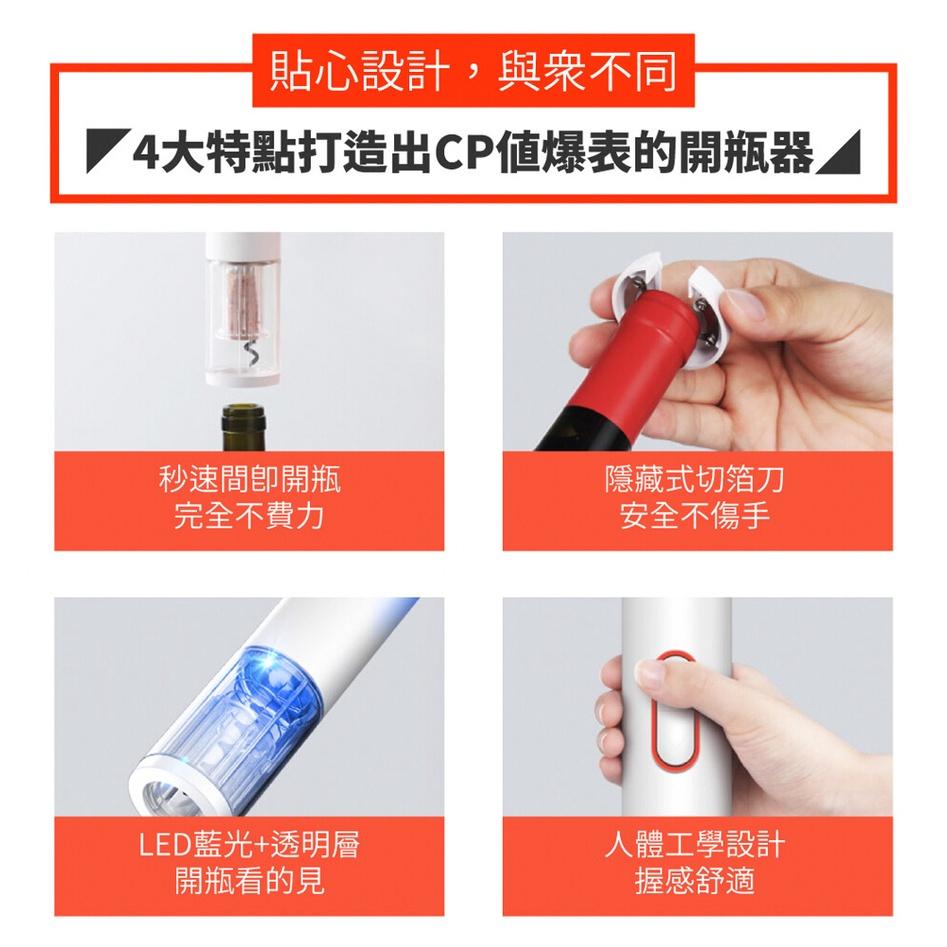 貼心設計，與衆不同

4大特點打造出CP值爆表的開瓶器

秒速間即開瓶
完全不費力

隱藏式切箔刀
安全不傷手

LED藍光+透明層
開瓶看的見

人體工學設計
握感舒適