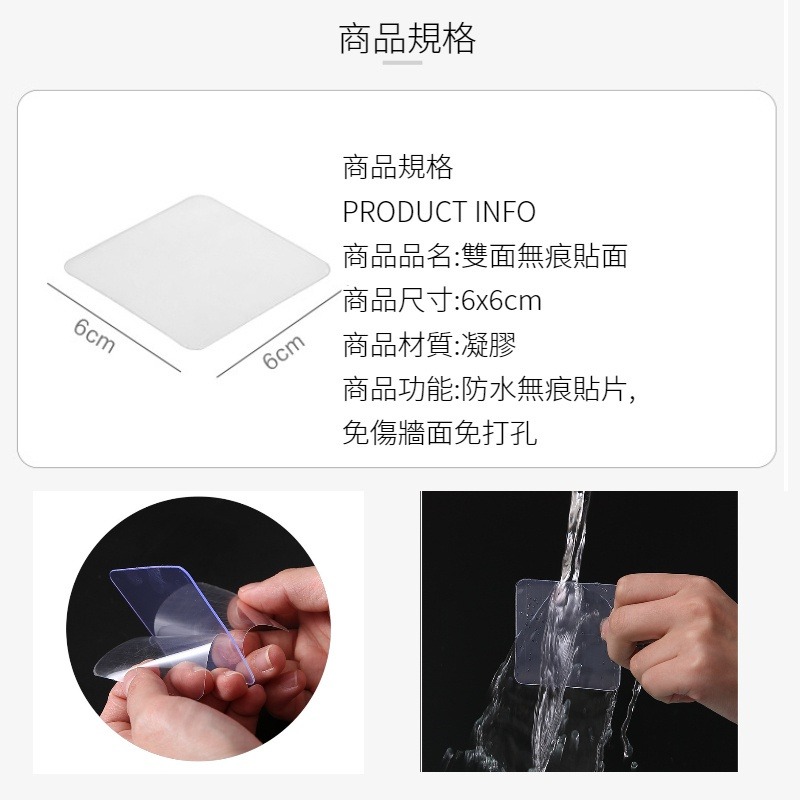 商品規格

6cm

6cm

商品規格
PRODUCT INFO
商品品名:雙面無痕貼面
商品尺寸:6x6cm
商品材質:凝膠
商品功能:防水無痕貼片,
免傷牆面免打孔