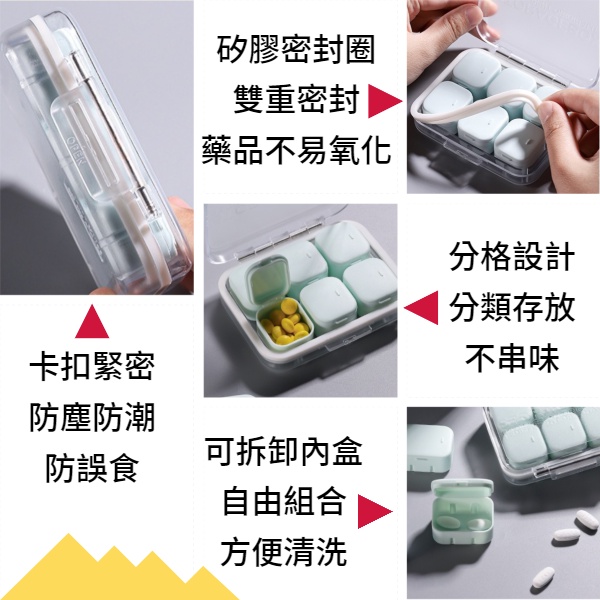 OPEN

矽膠密封圈
雙重密封
藥品不易氧化

分格設計
分類存放
不串味

卡扣緊密
防塵防潮
防誤食

可拆卸內盒
自由組合
方便清洗