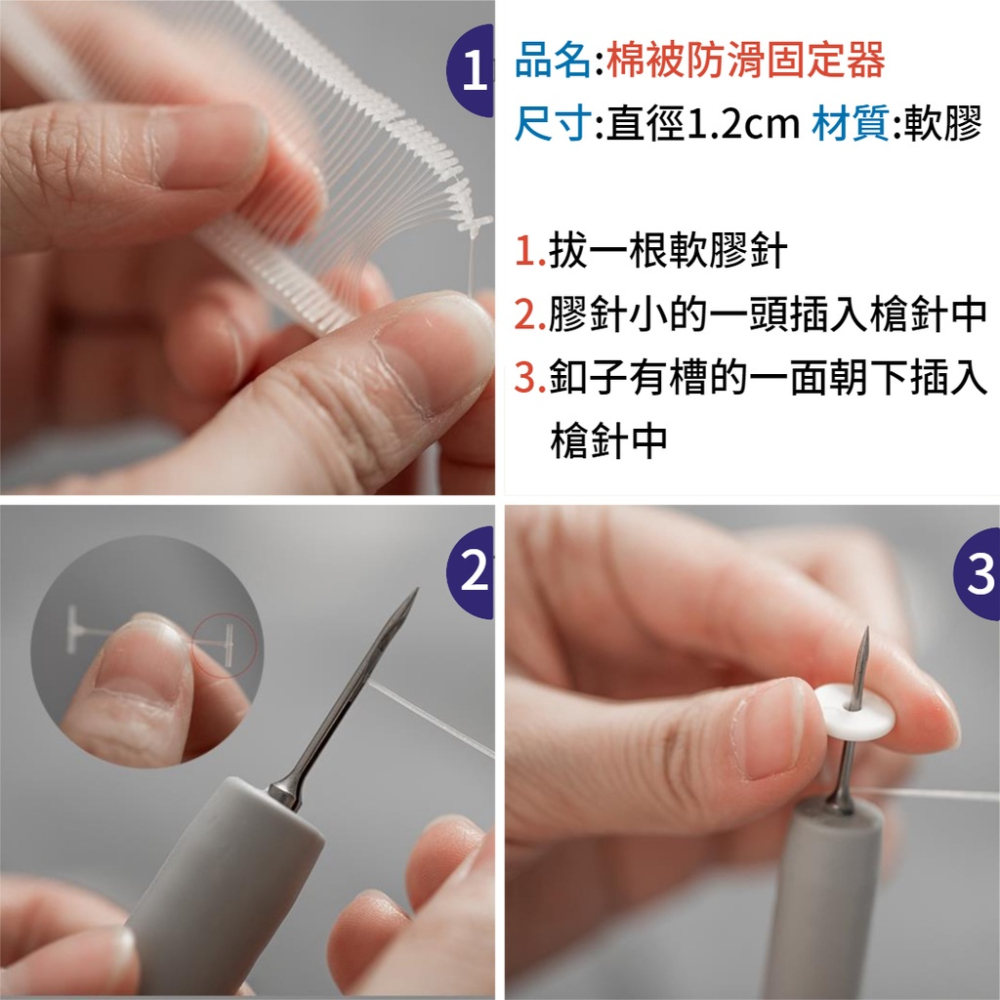 1

品名:棉被防滑固定器
尺寸:直徑1.2cm 材質:軟膠

1.拔一根軟膠針
2.膠針小的一頭插入槍針中
3.釦子有槽的一面朝下插入槍針中

2

3