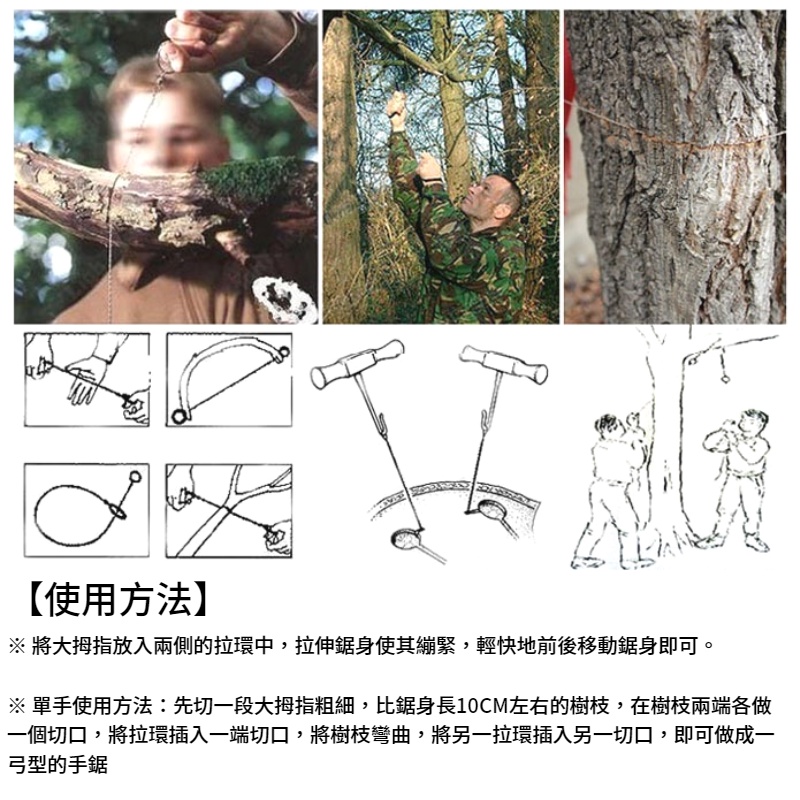 【使用方法】

※ 將大拇指放入兩側的拉環中，拉伸鋸身使其繃緊，輕快地前後移動鋸身即可。

※ 單手使用方法：先切一段大拇指粗細，比鋸身長10CM左右的樹枝，在樹枝兩端各做一個切口，將拉環插入一端切口，將樹枝彎曲，將另一拉環插入另一切口，即可做成一弓型的手鋸