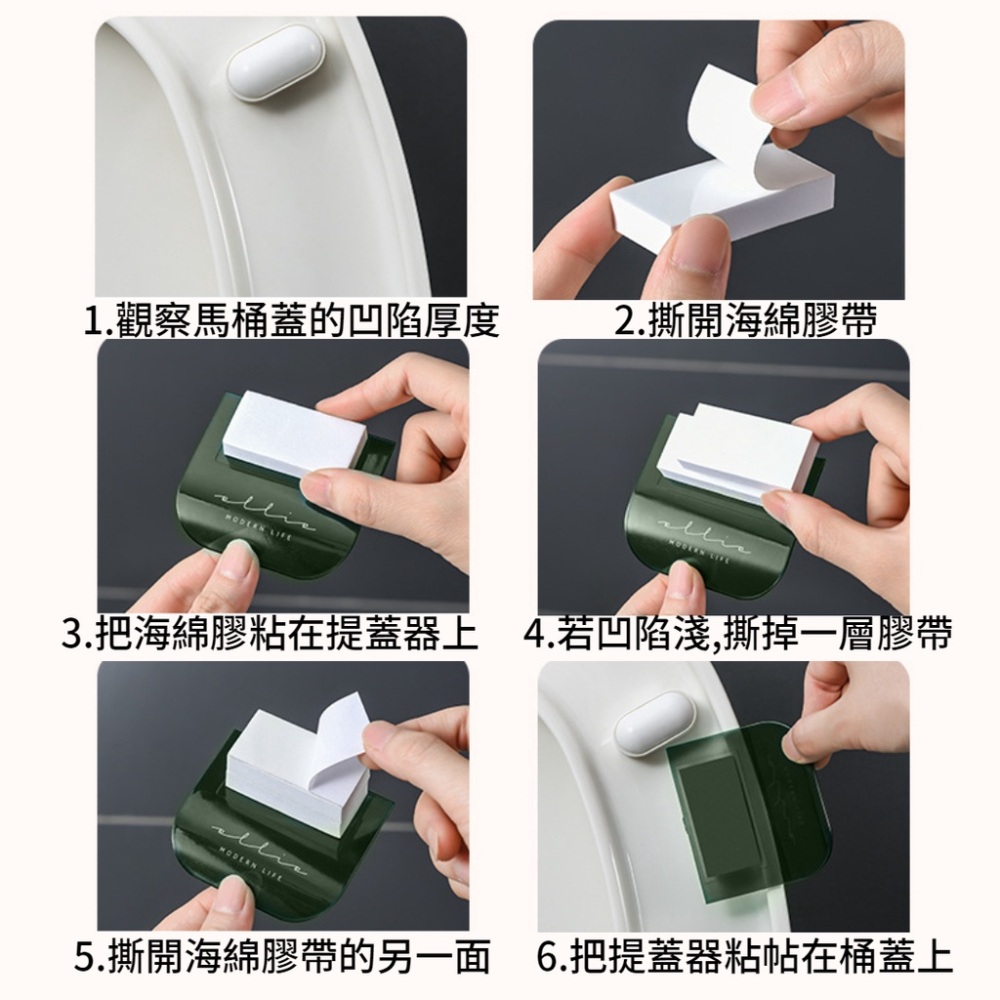 1.觀察馬桶蓋的凹陷厚度

2.撕開海綿膠帶

ellie
MODERN LIFE

3.把海綿膠粘在提蓋器上

ellie
MODERN LIFE

4.若凹陷淺,撕掉一層膠帶

ellie
MODERN LIFE

5.撕開海綿膠帶的另一面

6.把提蓋器粘帖在桶蓋上