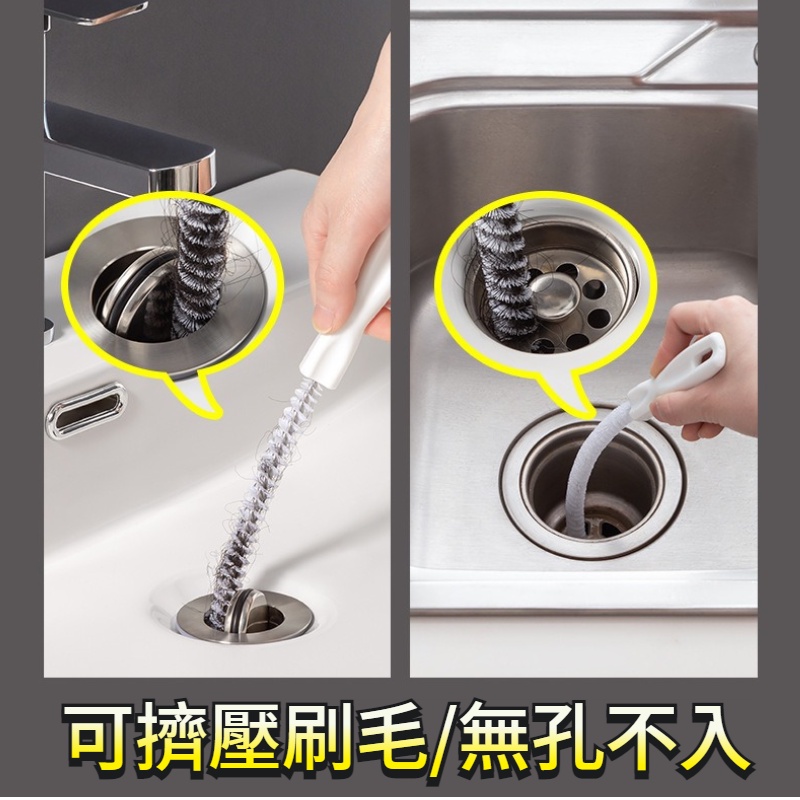 可擠壓刷毛/無孔不入