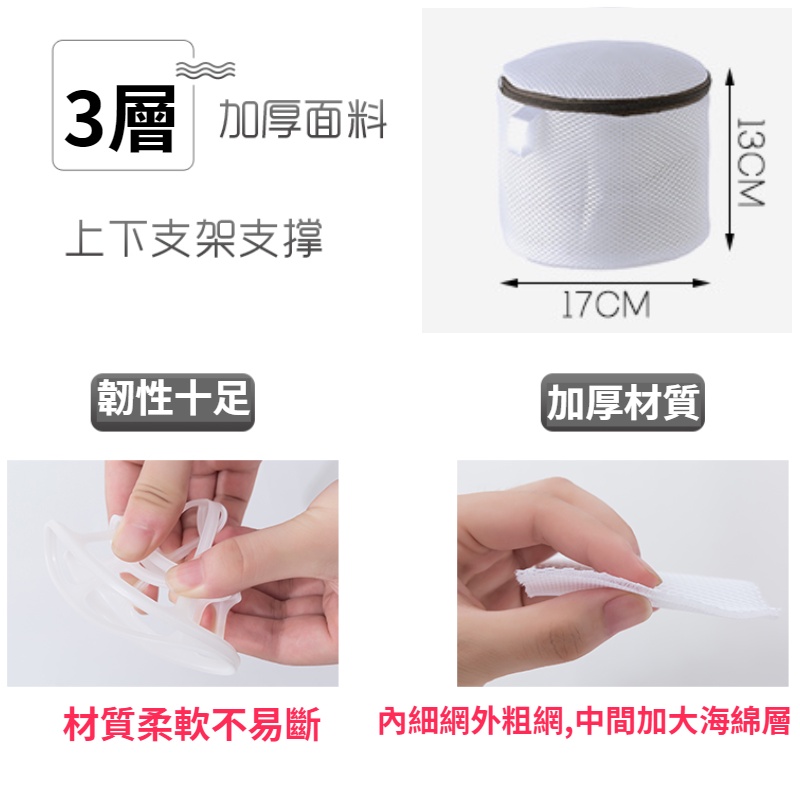 3層 加厚面料

上下支架支撐

13CM

17CM

韌性十足

加厚材質

材質柔軟不易斷

內細網外粗網,中間加大海綿層