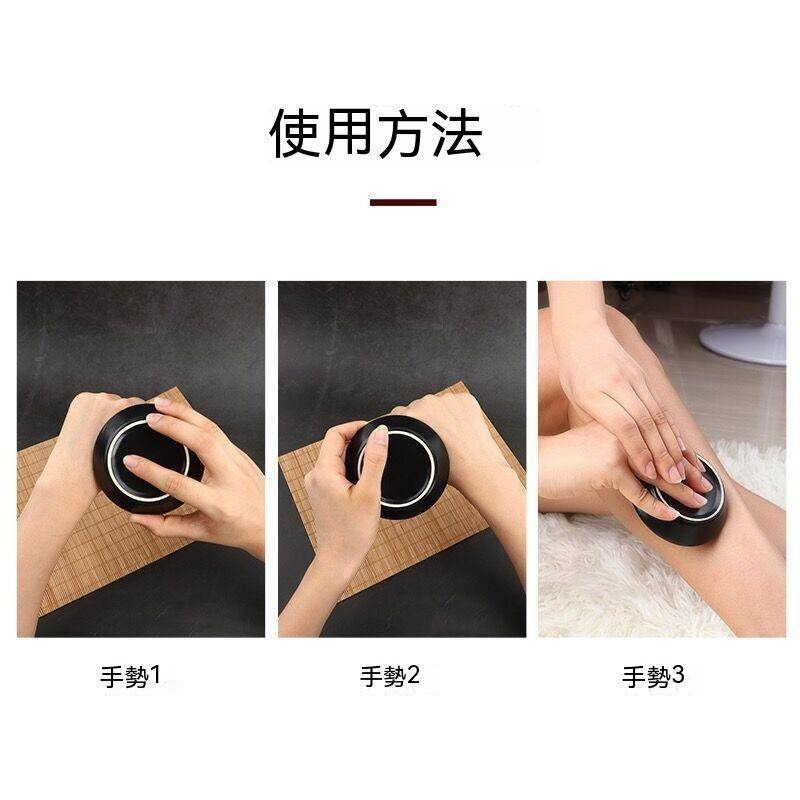 使用方法

手勢1

手勢2

手勢3