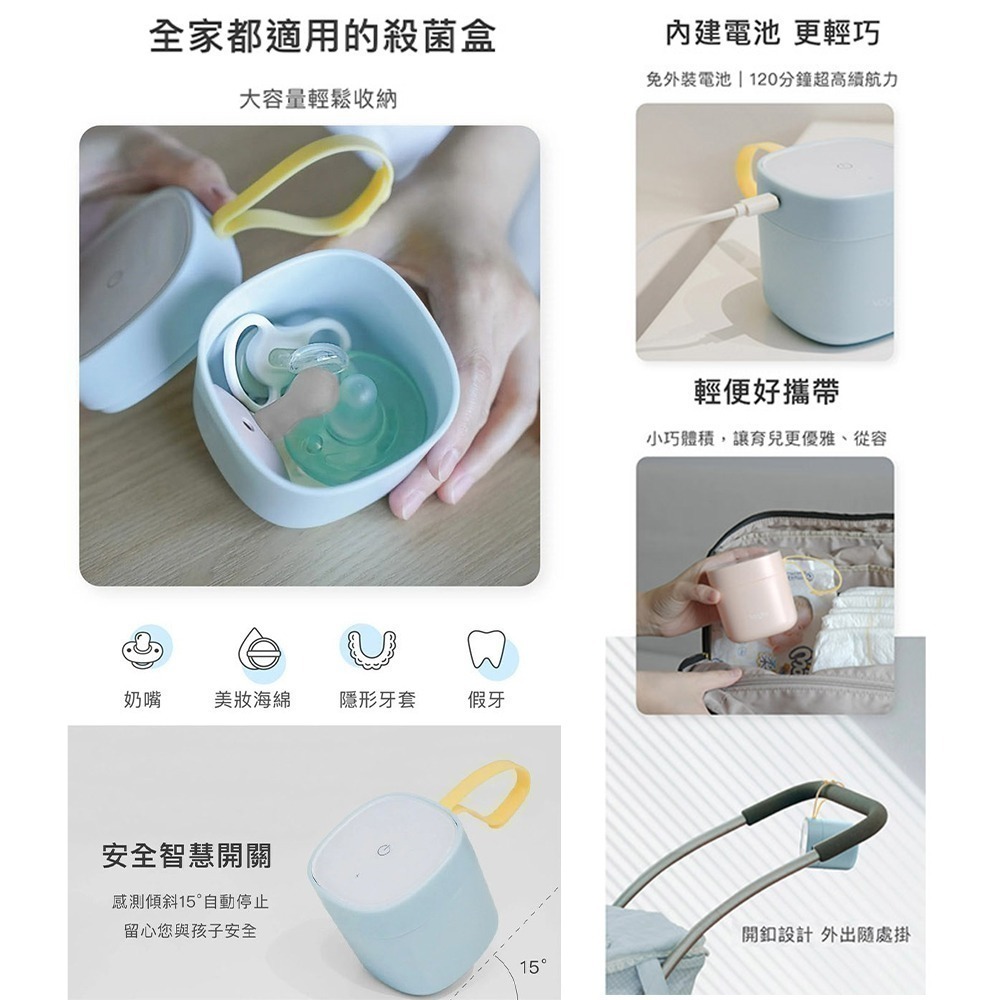 全家都適用的殺菌盒

大容量輕鬆收納

奶嘴　美妝海綿　隱形牙套　假牙

安全智慧開關

感測傾斜15°自動停止
留心您與孩子安全

15°

內建電池 更輕巧

免外裝電池｜120分鐘超高續航力

輕便好攜帶

小巧體積，讓育兒更優雅、從容

開釦設計 外出隨處掛