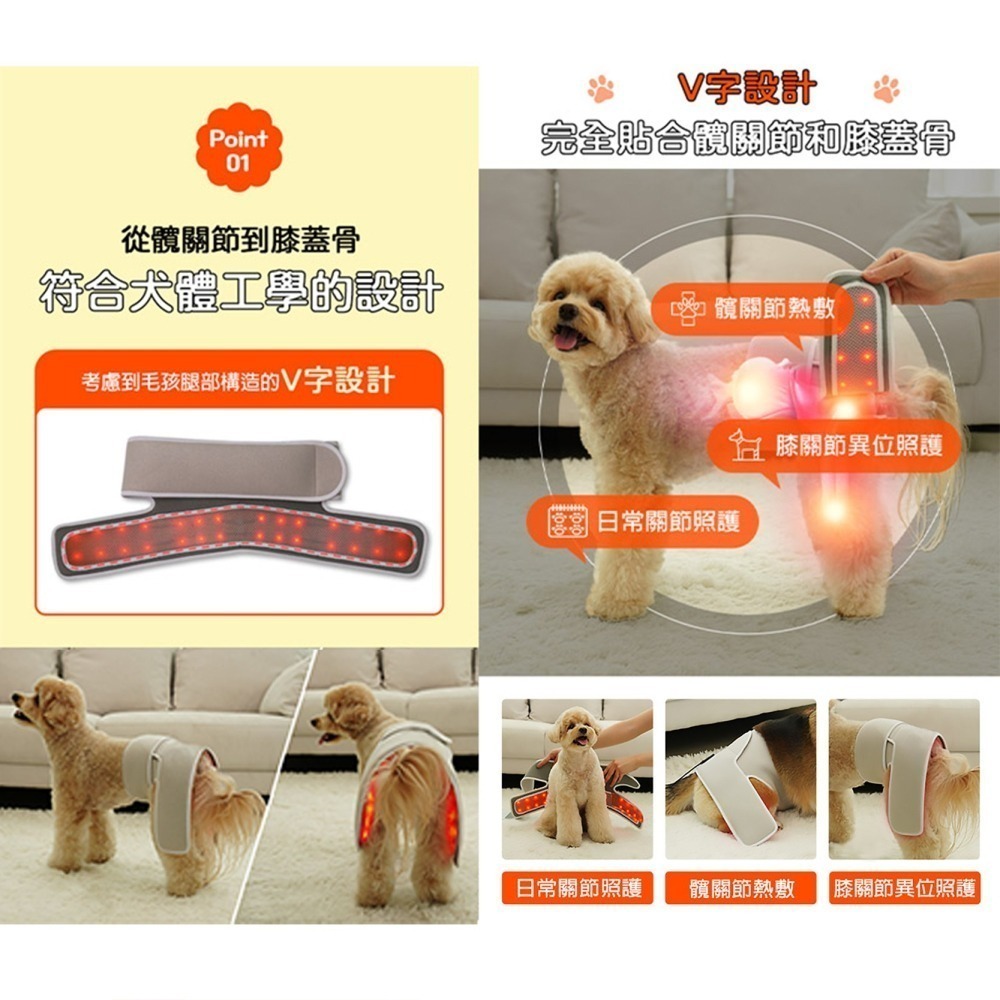 Point 01

從髖關節到膝蓋骨
符合犬體工學的設計

考慮到毛孩腿部構造的V字設計

V字設計
完全貼合髖關節和膝蓋骨

髖關節熱敷
膝關節異位照護
日常關節照護

日常關節照護
髖關節熱敷
膝關節異位照護